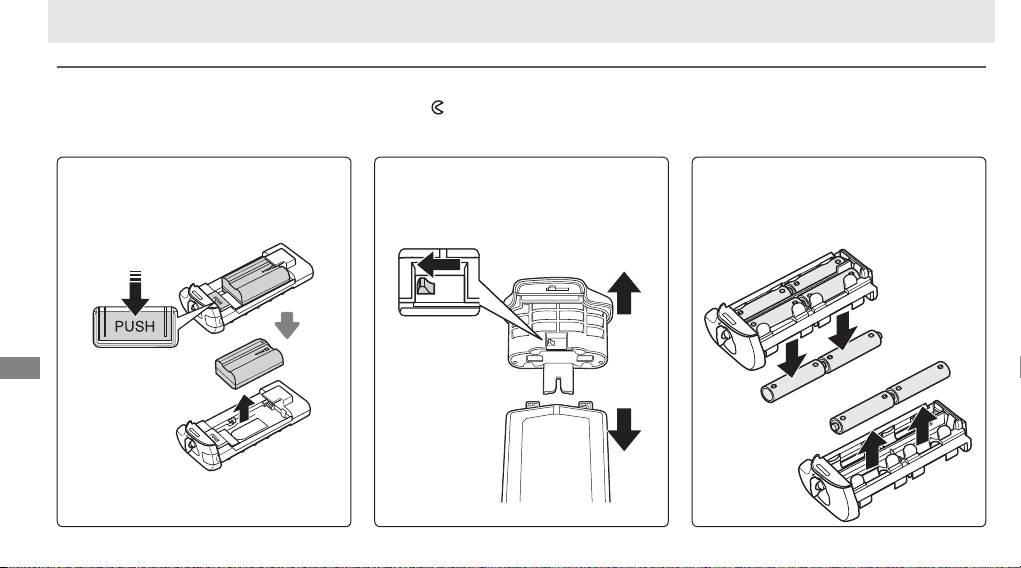 PUSH