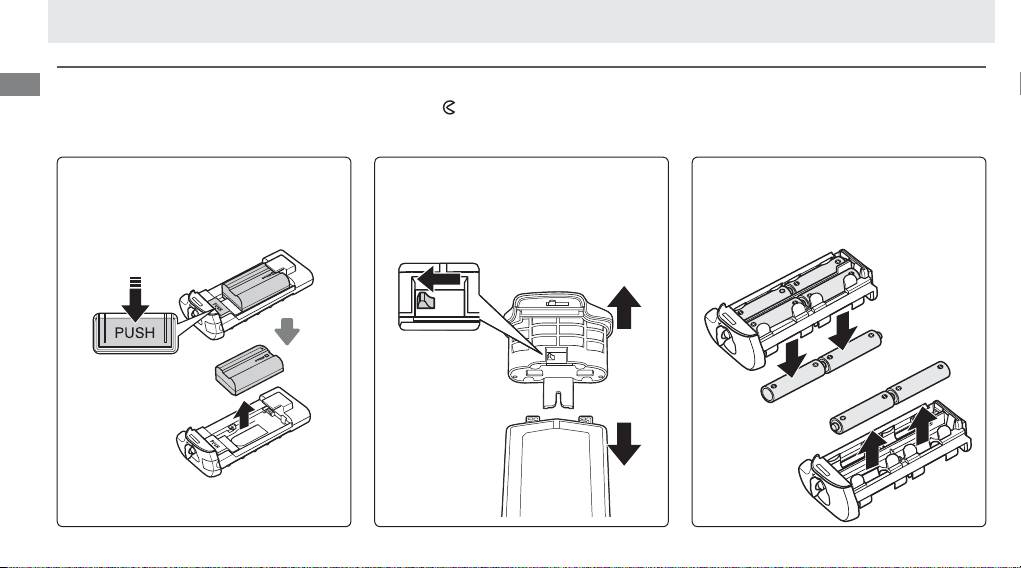 PUSH