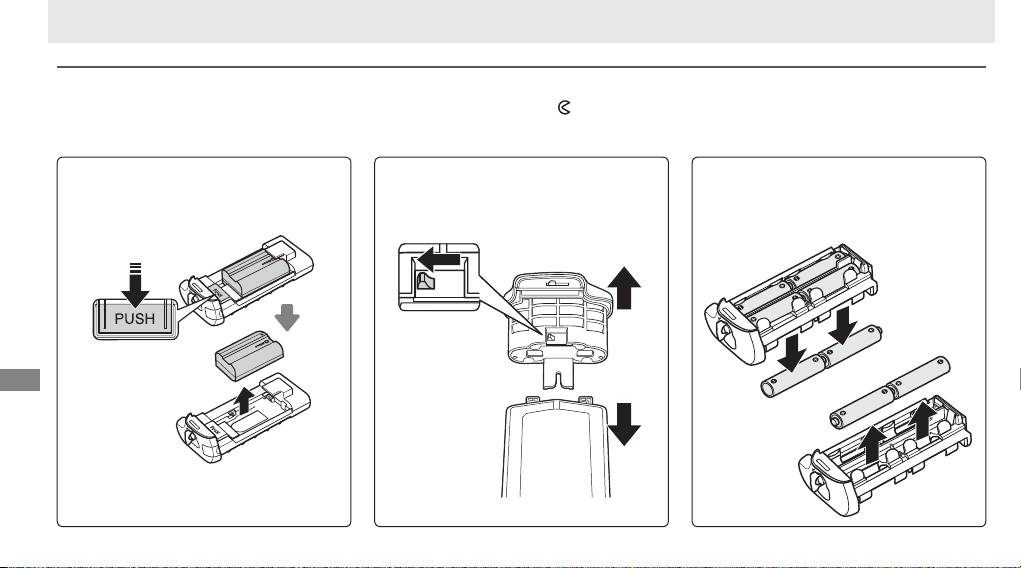 PUSH