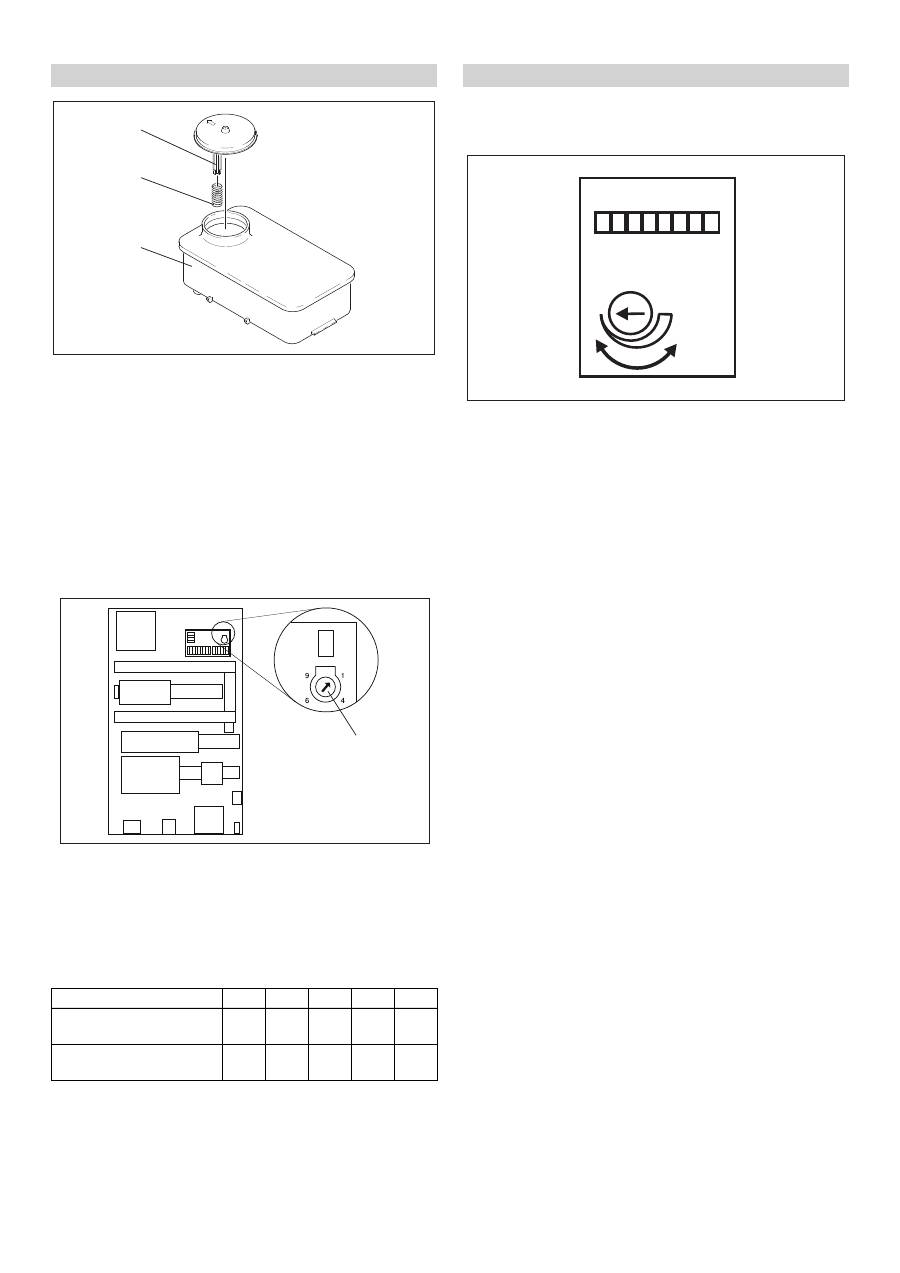 9
1
6
4