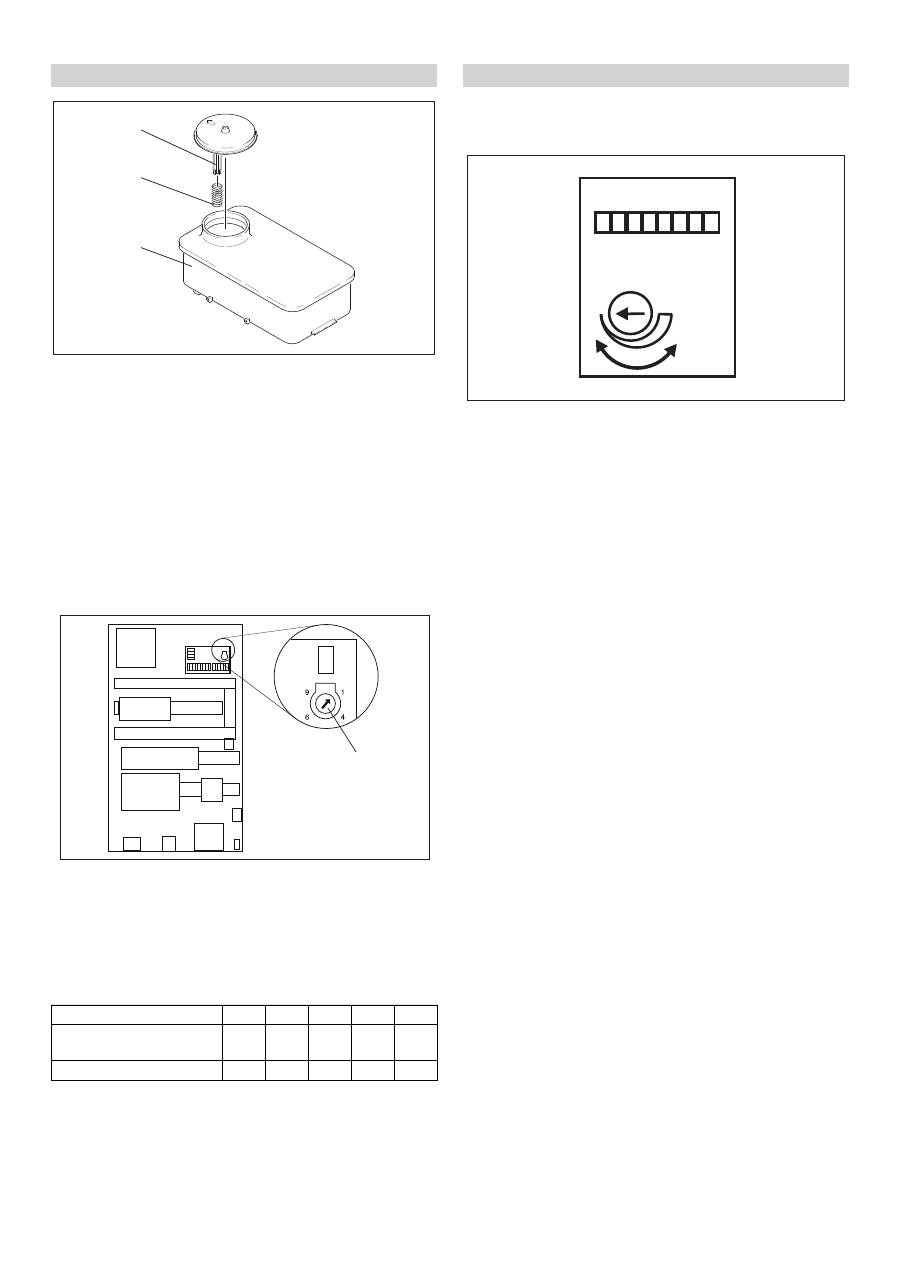 9 1
6 4