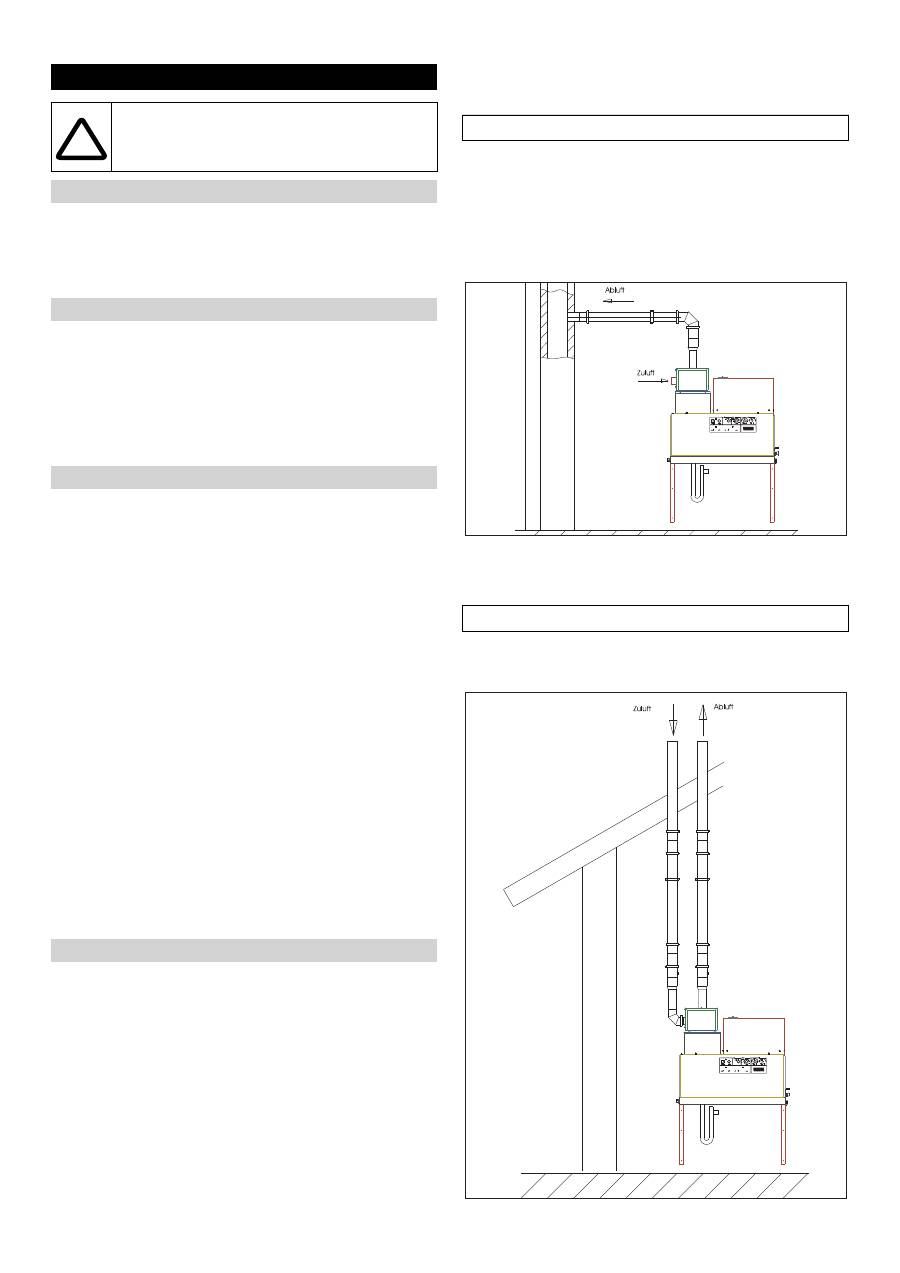 Abluft

Zuluft

Zuluft

Abluft