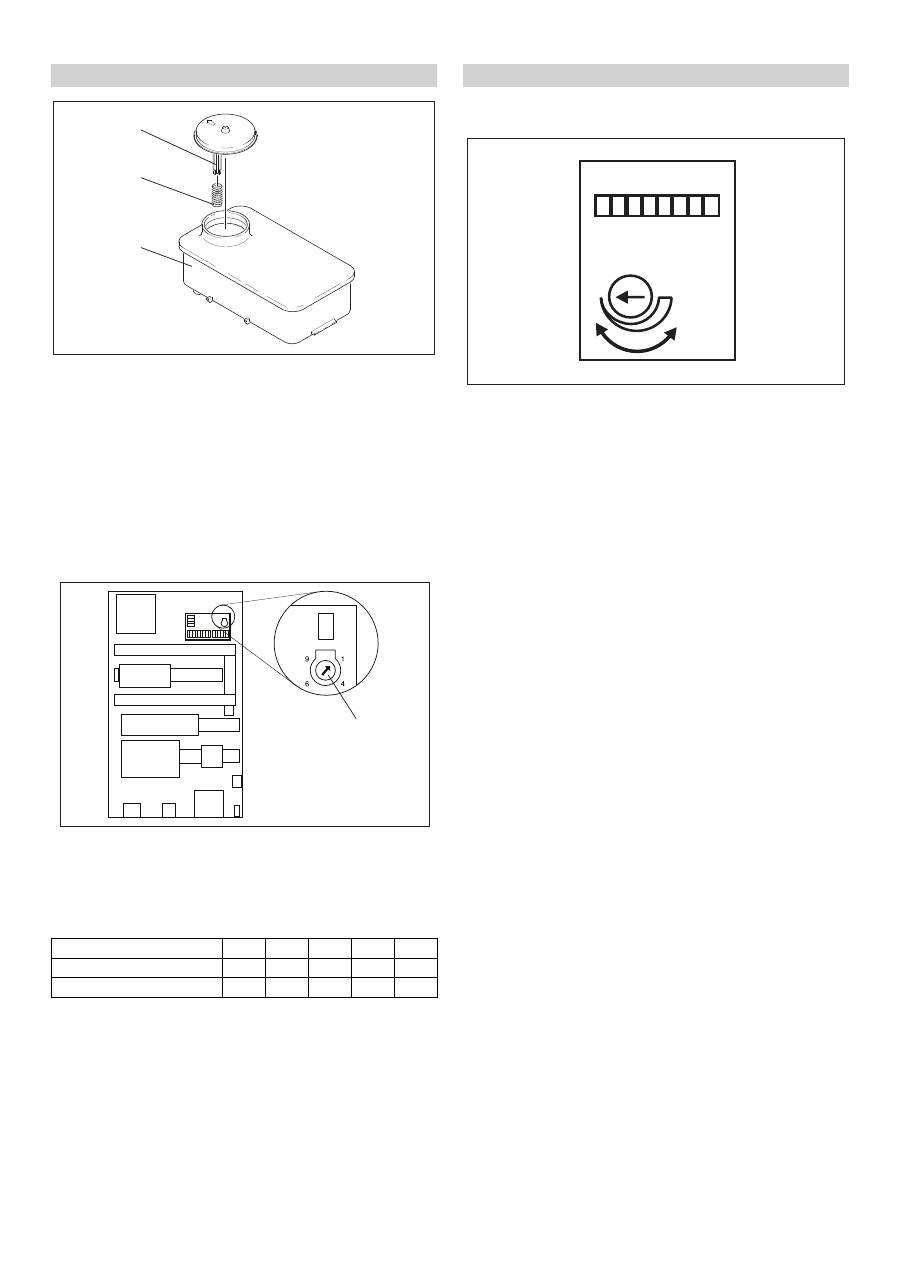 9 1
6 4