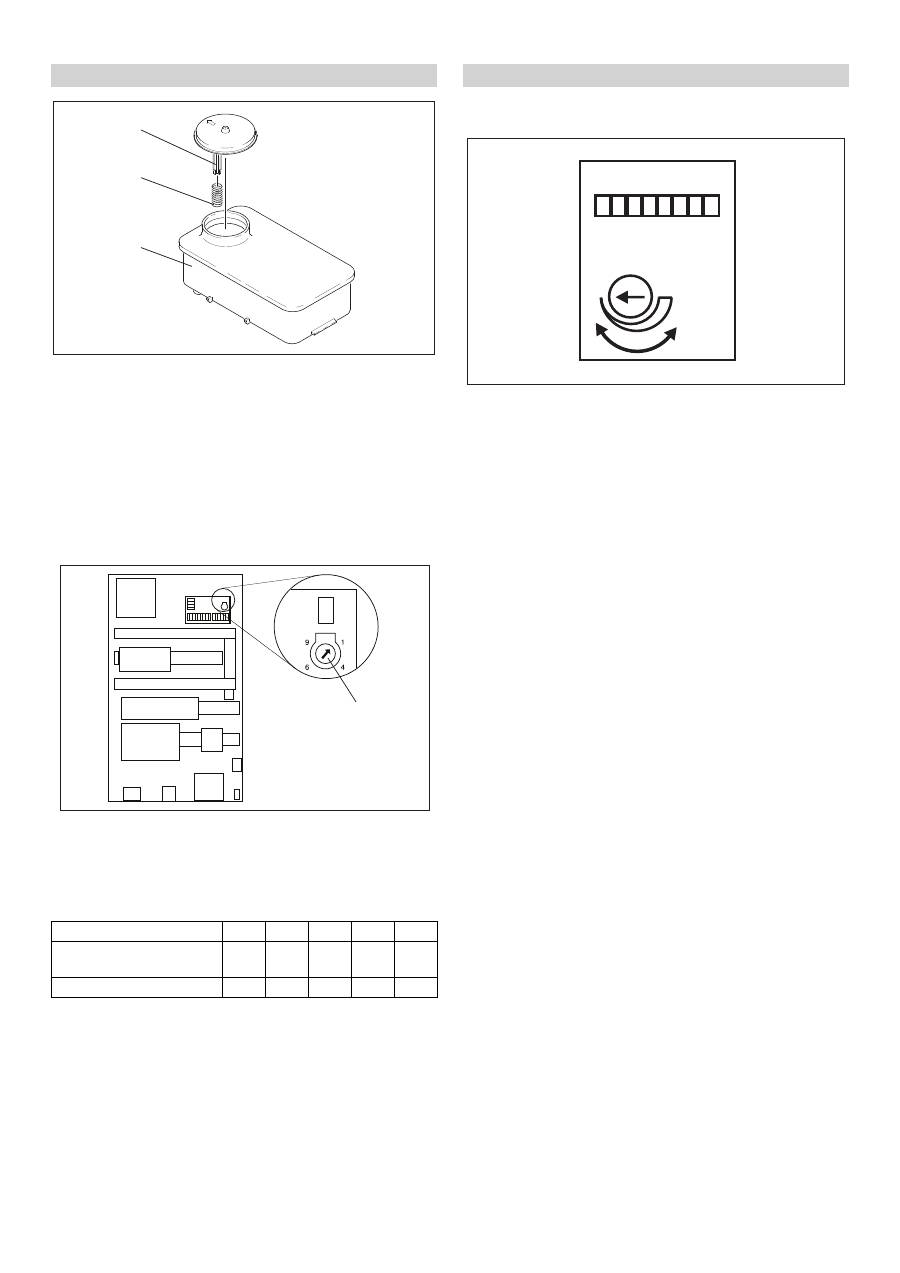 9
1
6
4