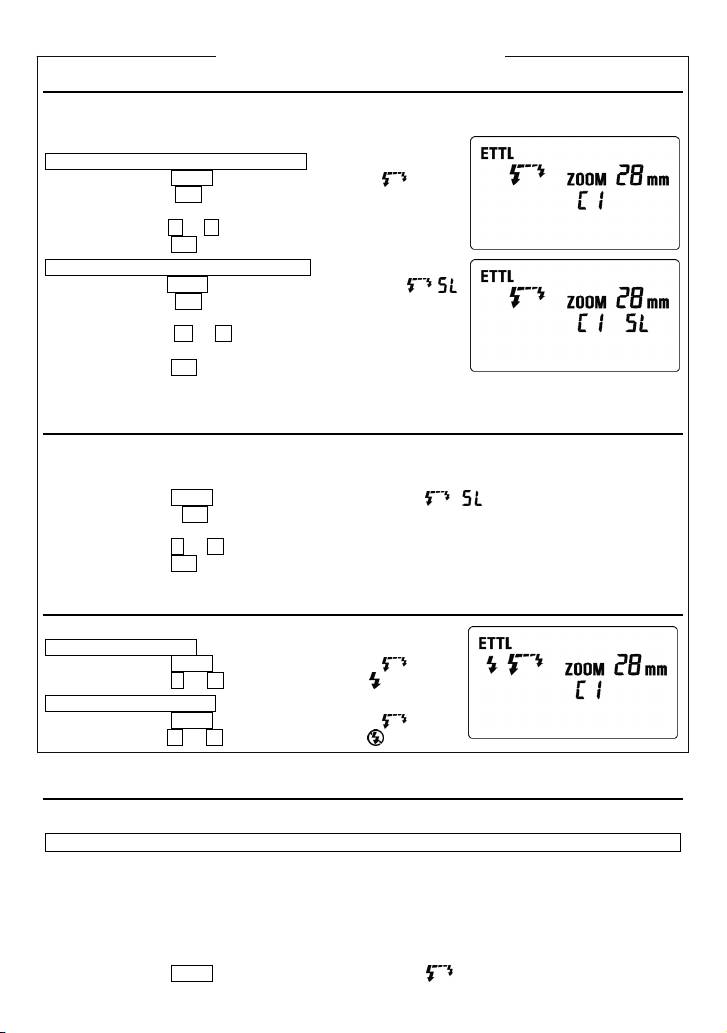 ETTL
ZOOM 28 mm
C 1

SL

ETTL
ZOOM 28 mm
C 1 SL

SL

ETTL
ZOOM 28 mm
C 1