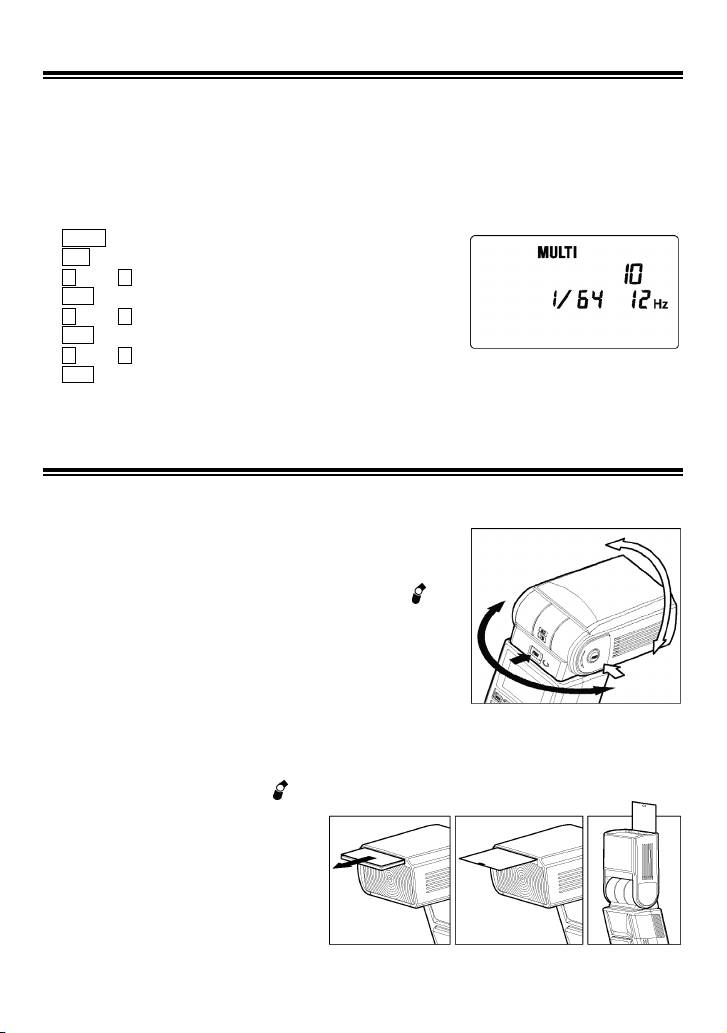 MULTI
10
1/64 12 Hz