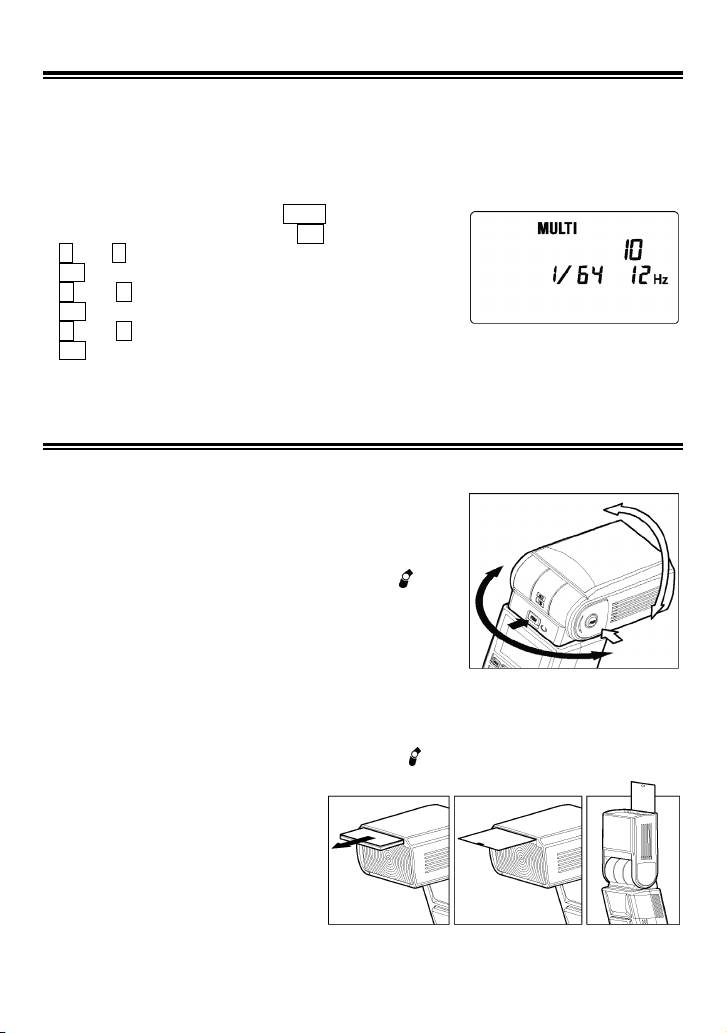 MULTI
10
1/64 12 Hz