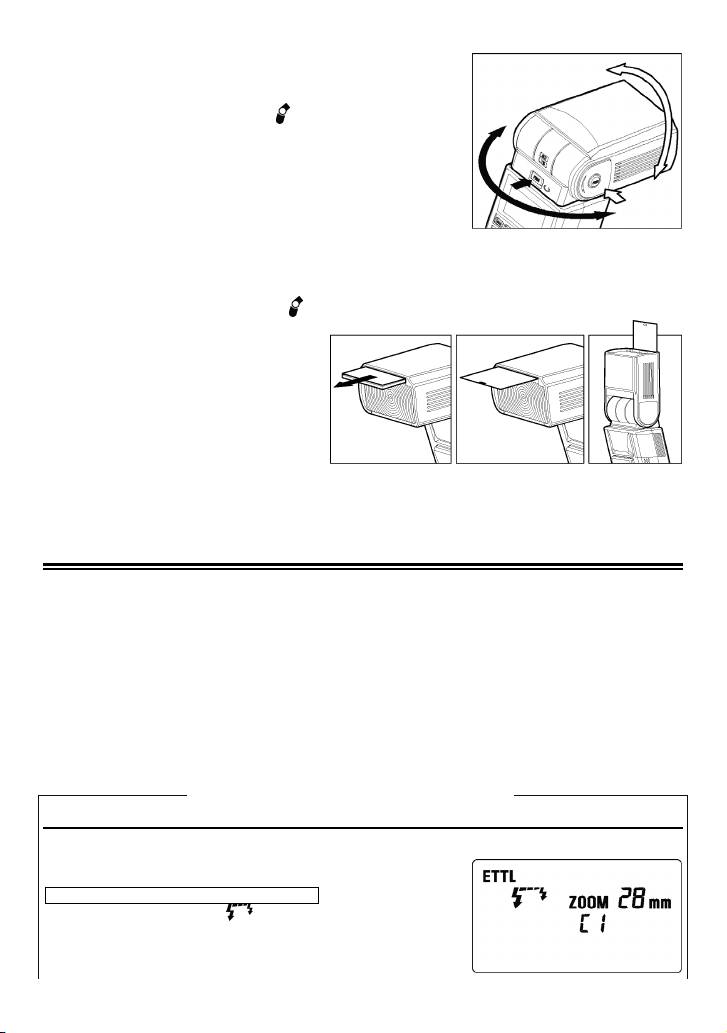 ETTL
ZOOM 28 mm
C 1