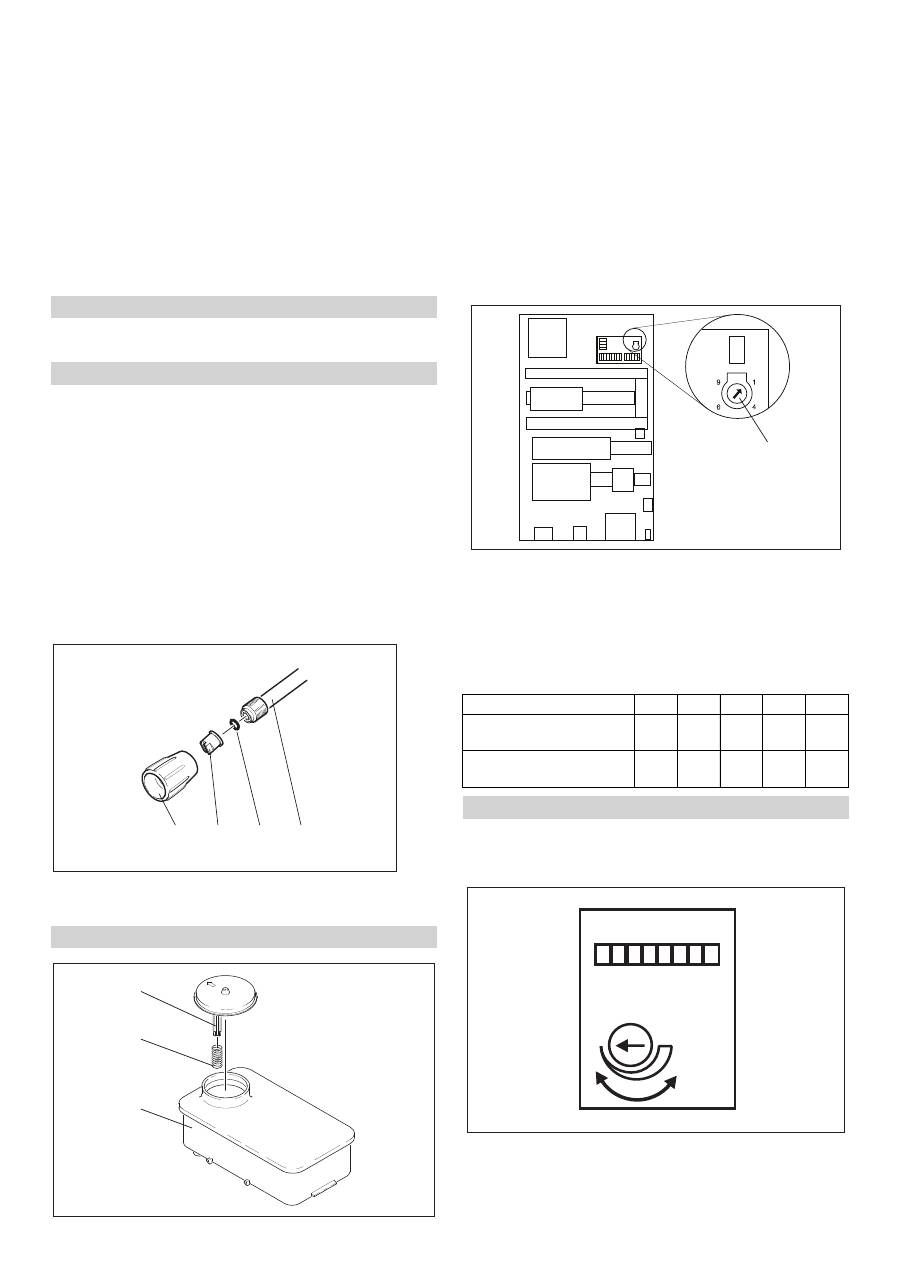 9 1
6 4