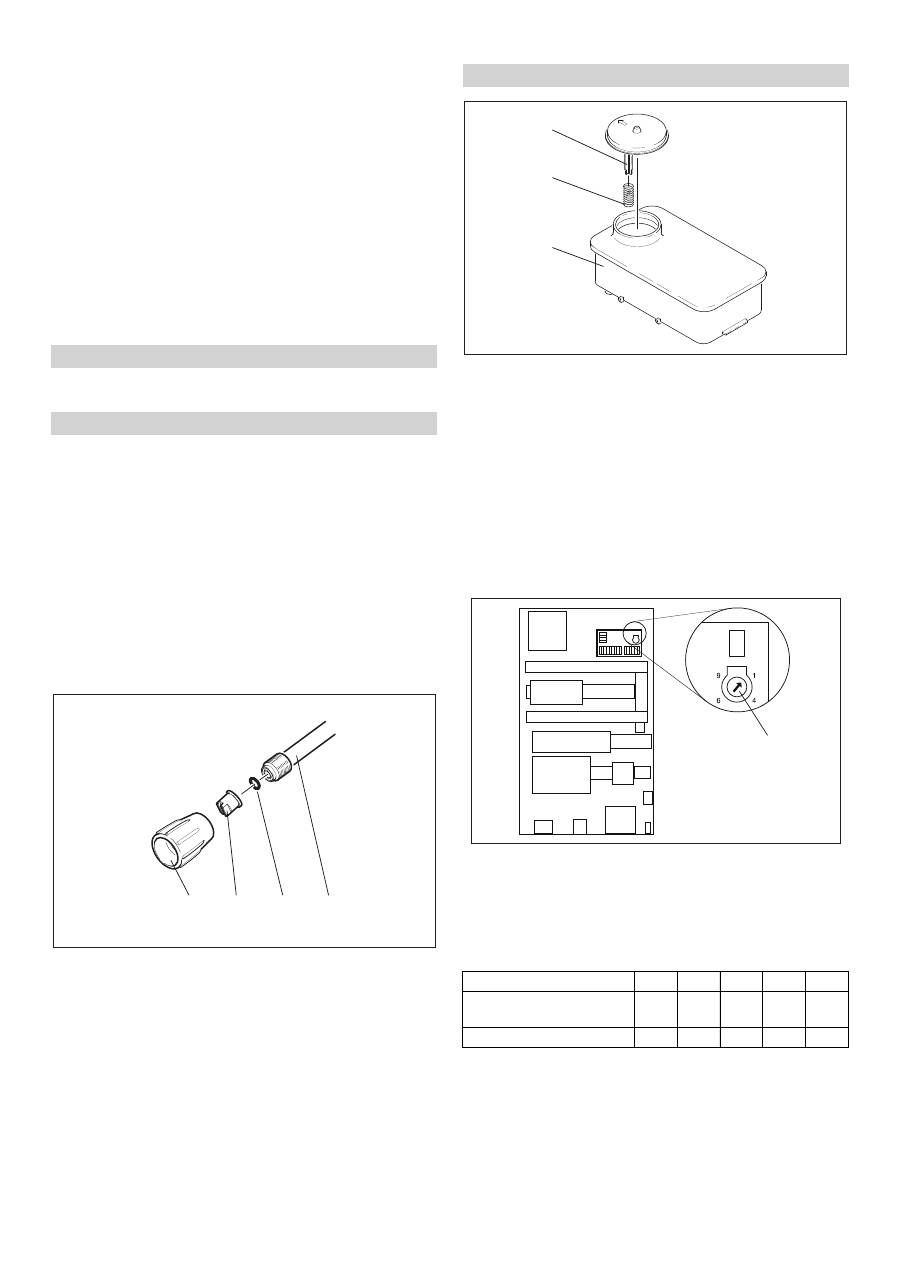 9 1
6 4