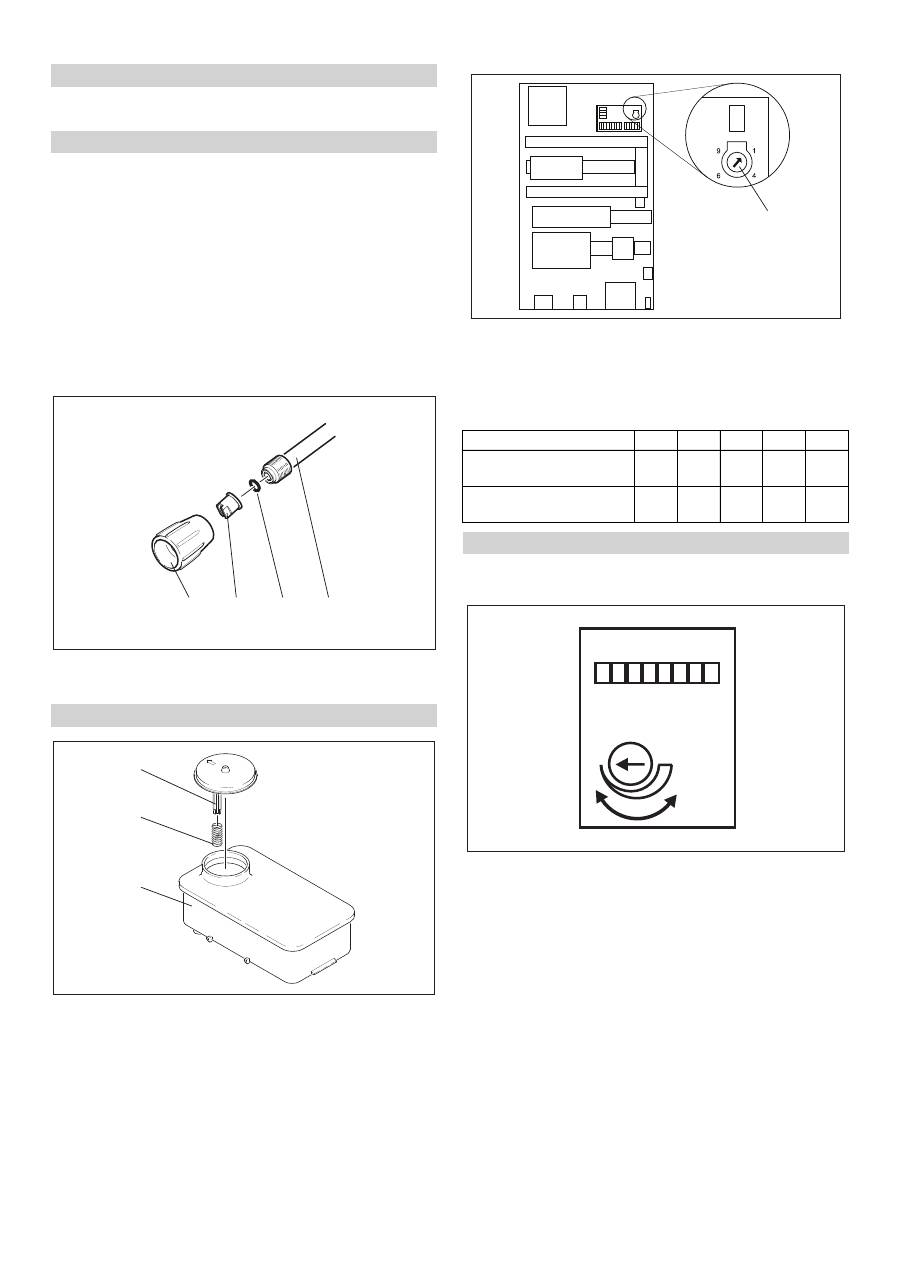 9
1
6
4