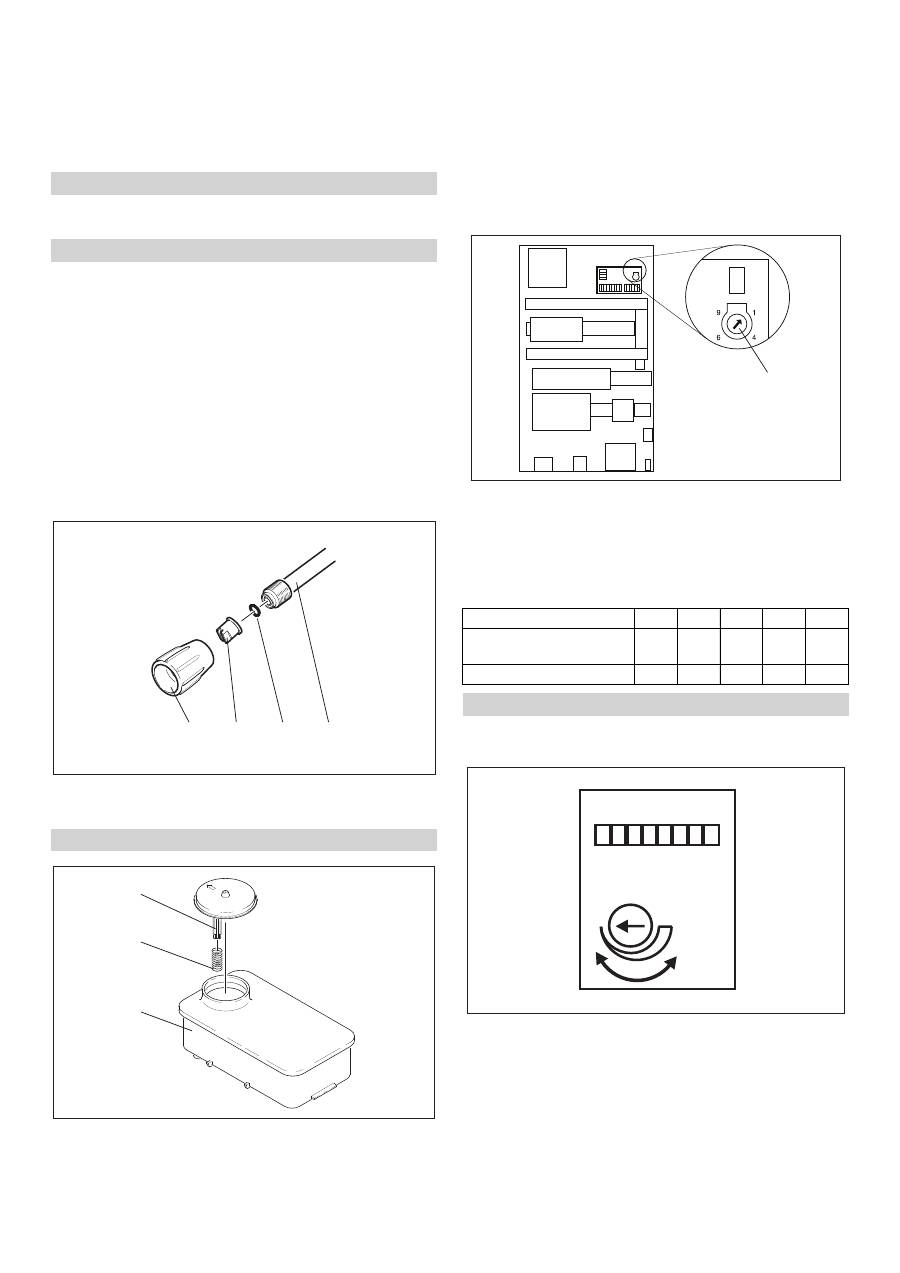 9
1
6
4