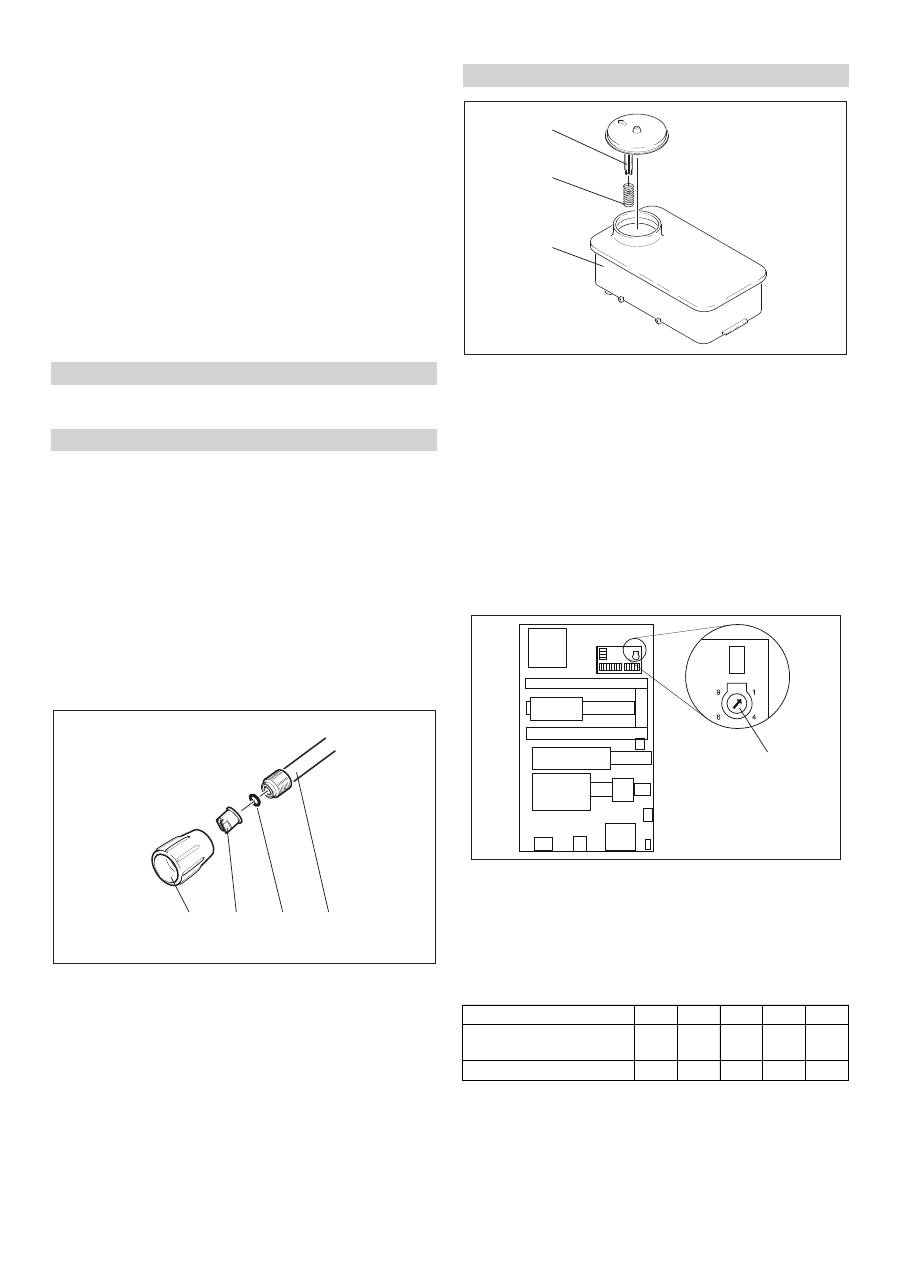 9
1
6
4