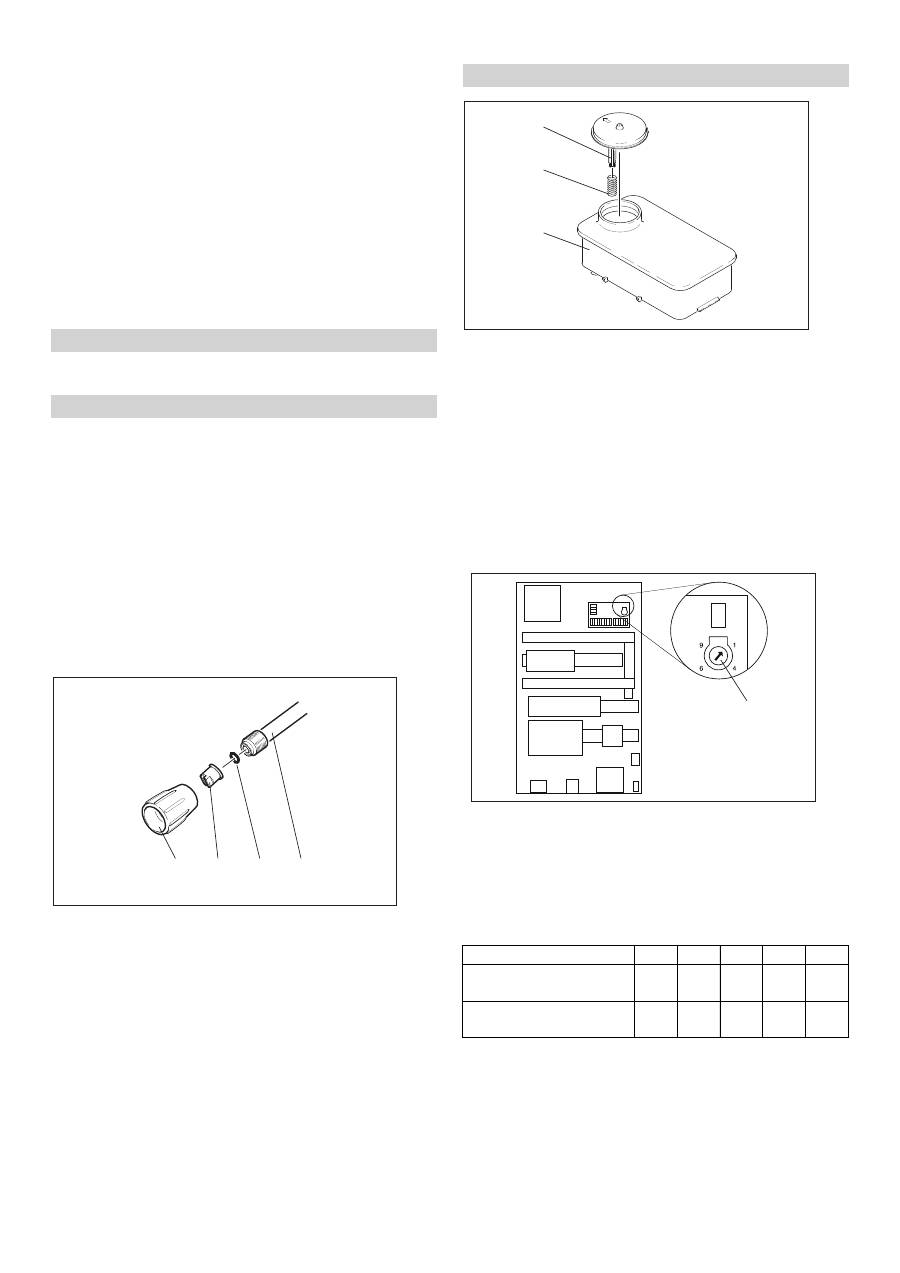 9
1
6
4