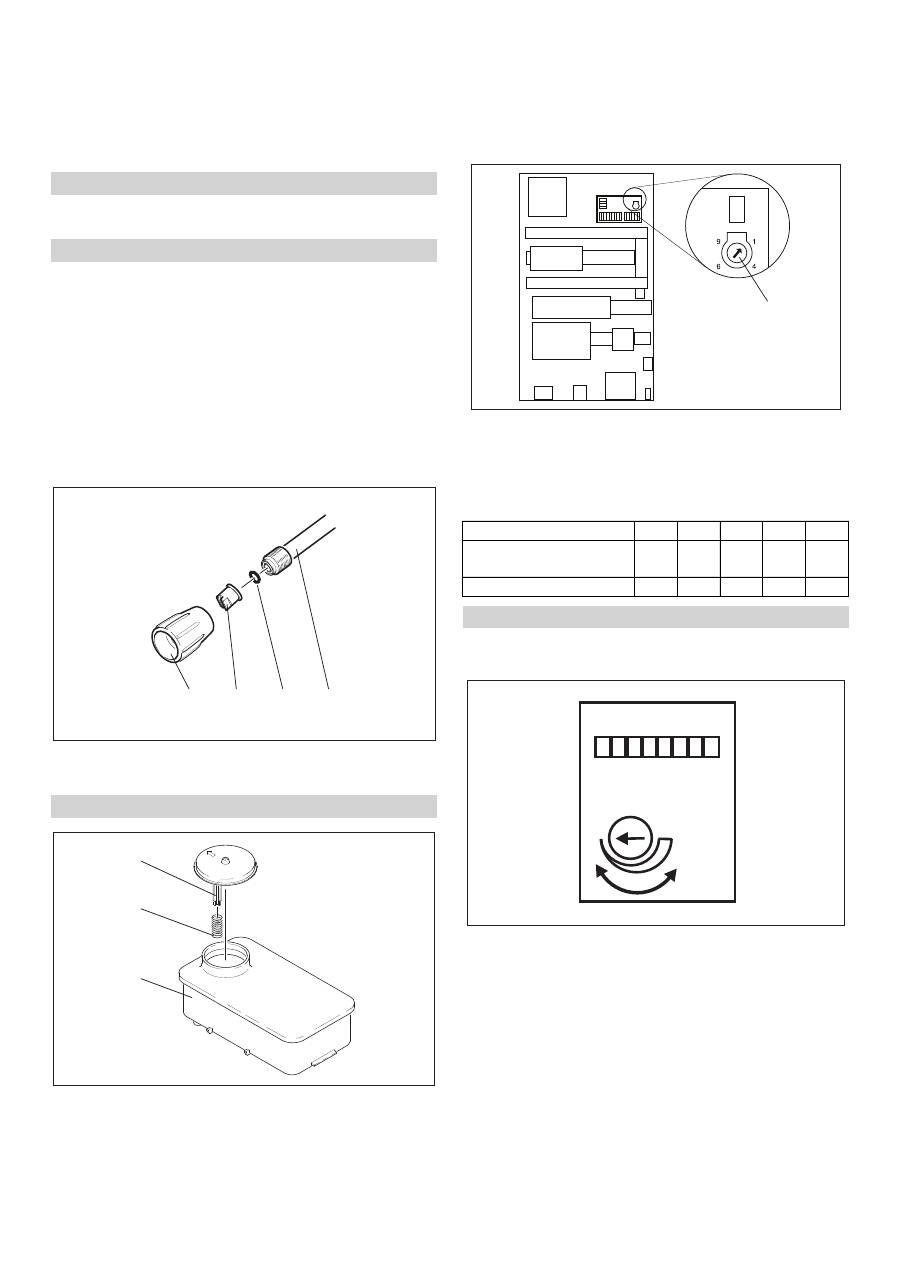 9 1
6 4