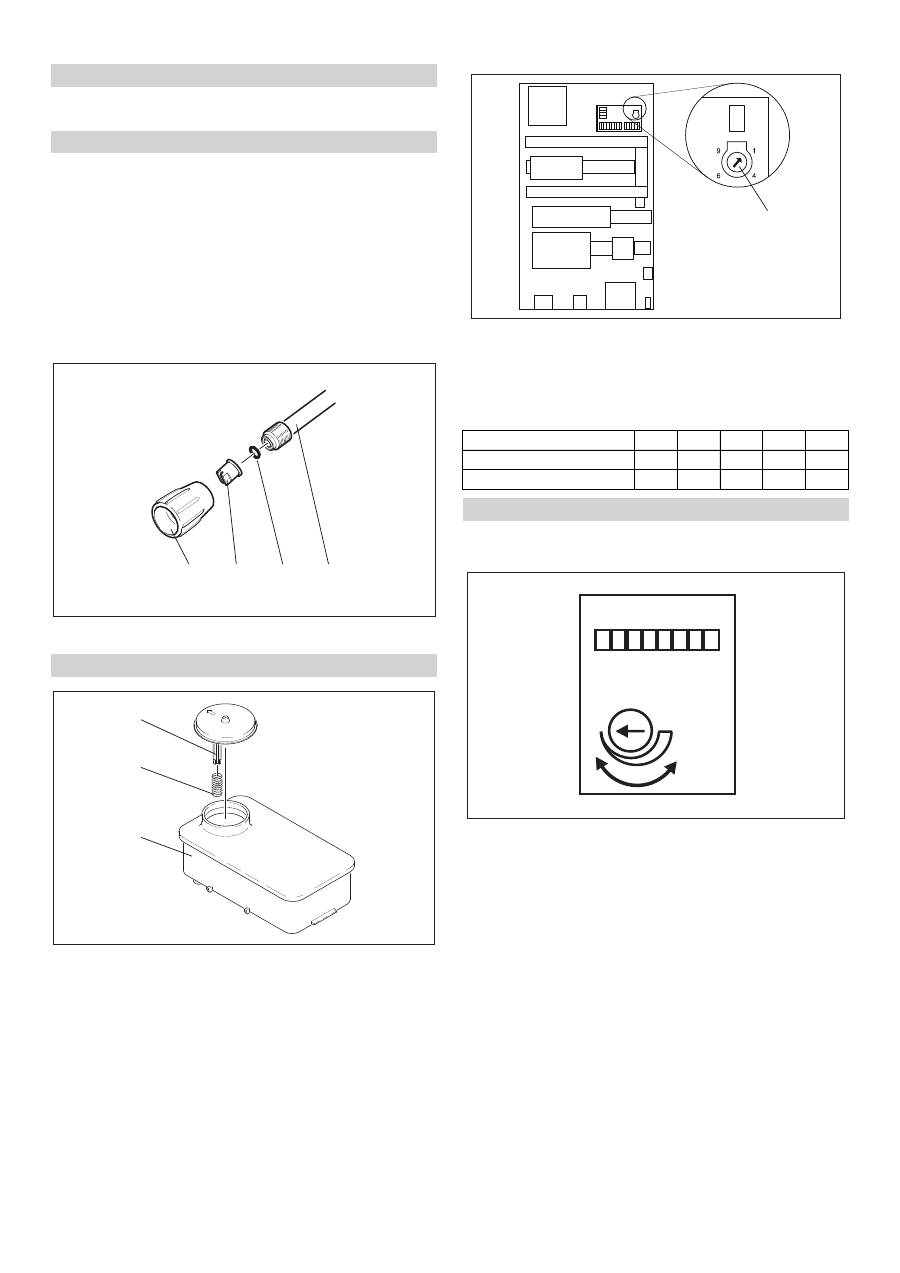 9
1
6
4