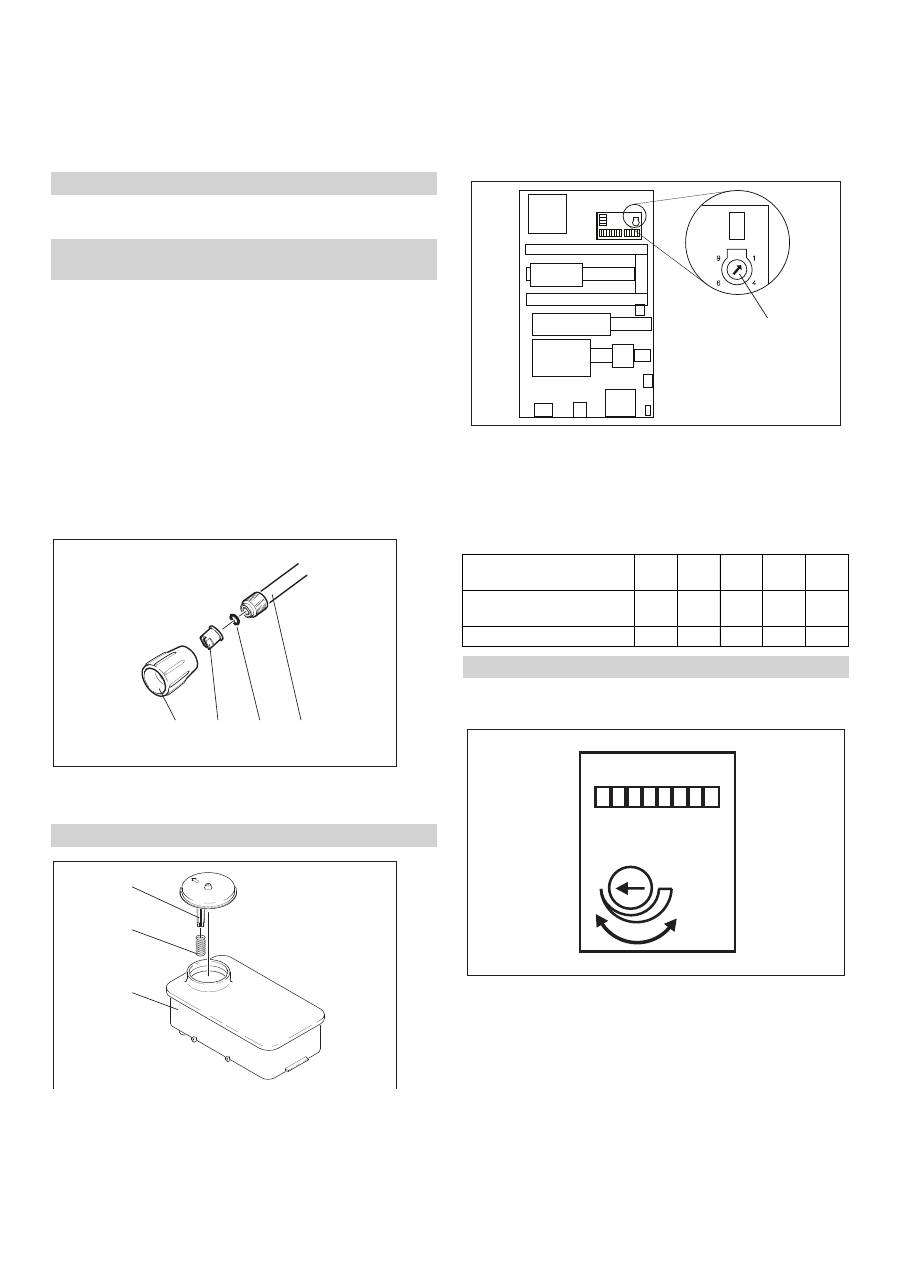 9
1
6
4