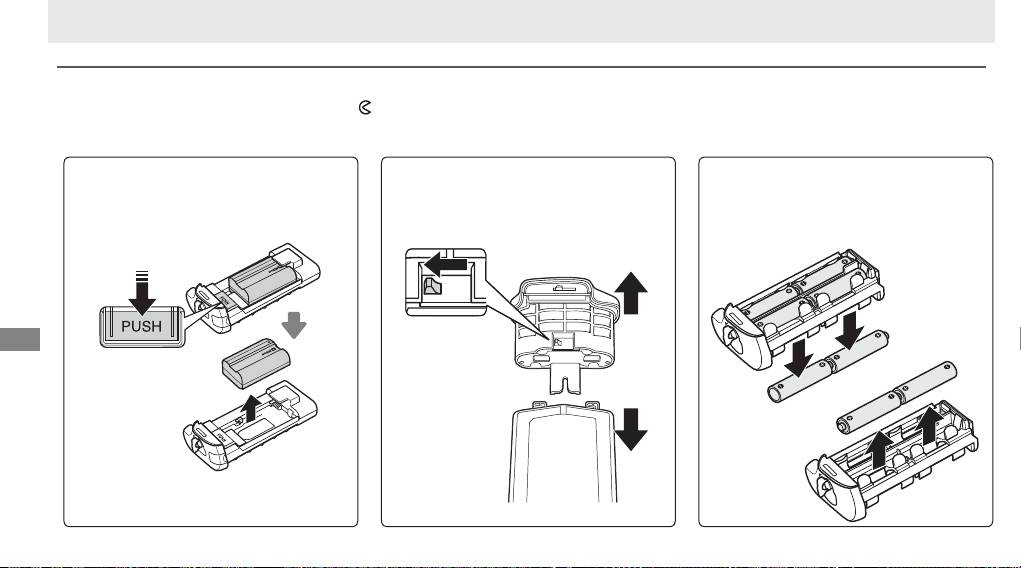 PUSH