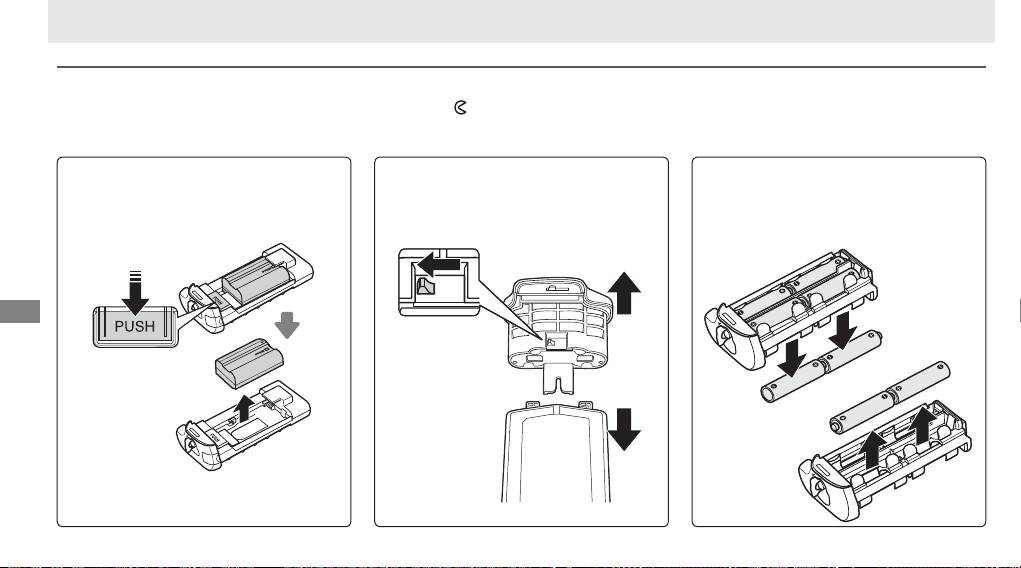 PUSH