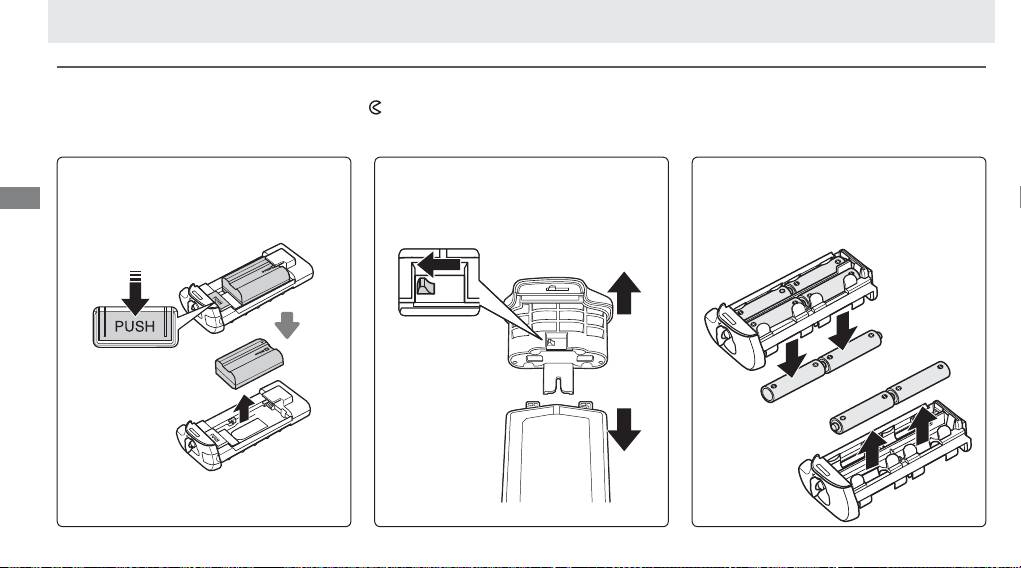 PUSH