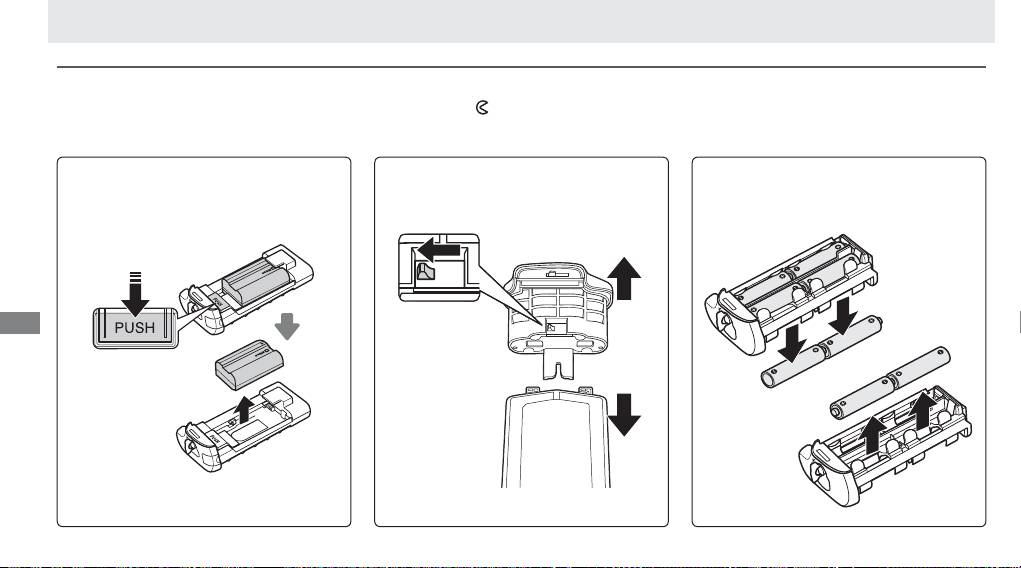 PUSH