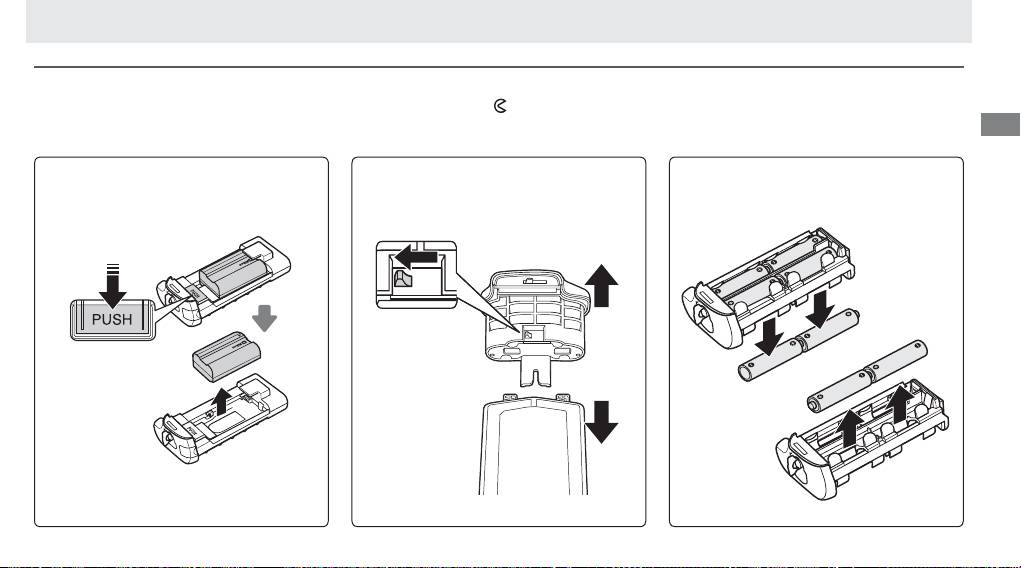 PUSH