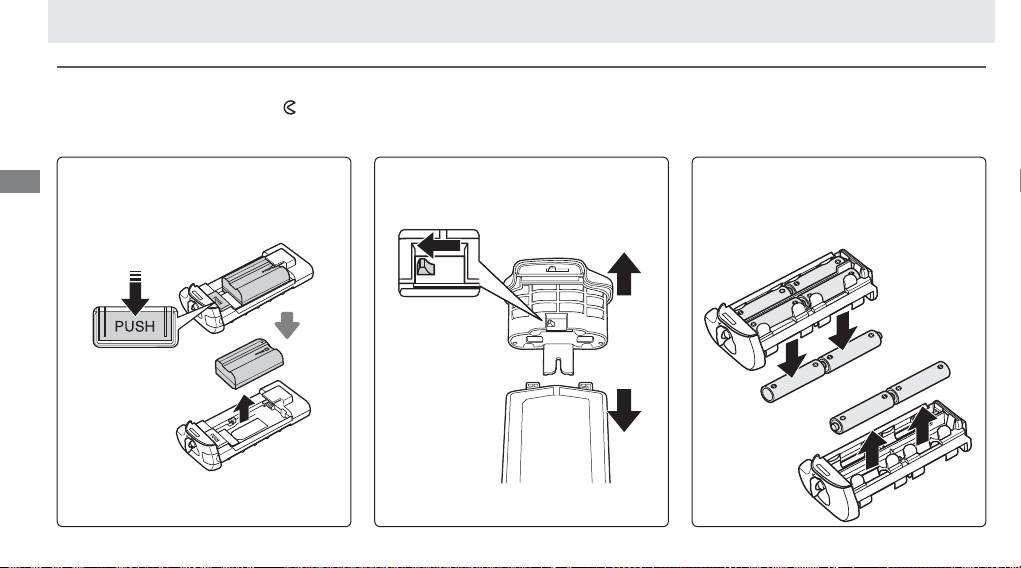 PUSH