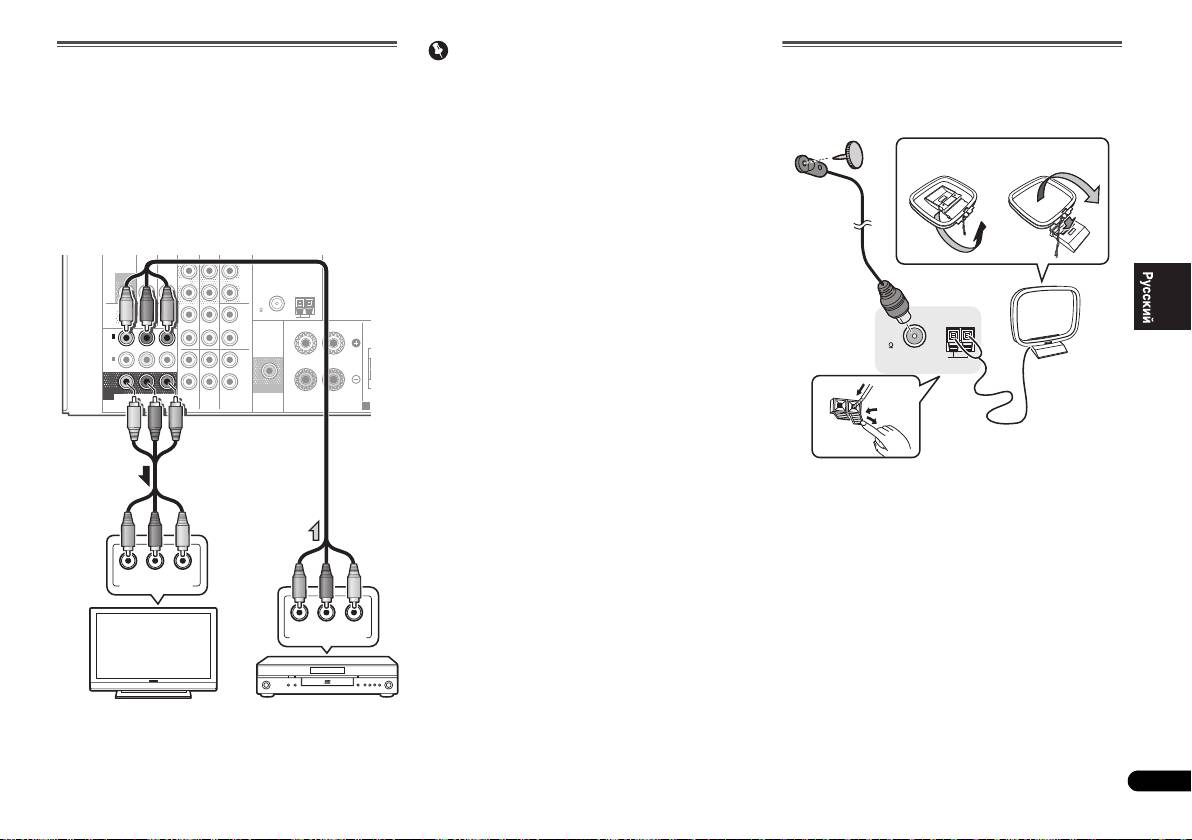 Русский