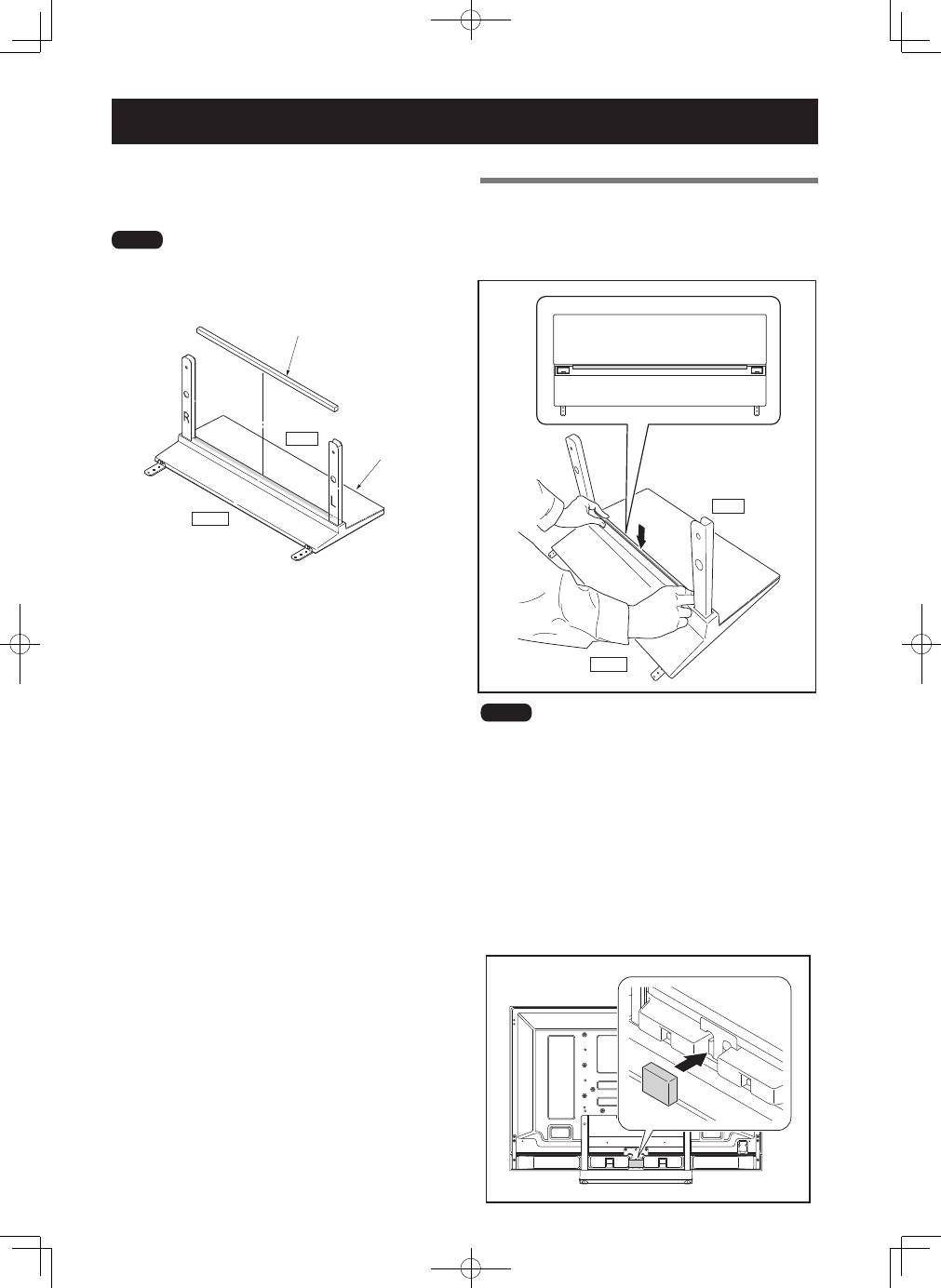 R

L