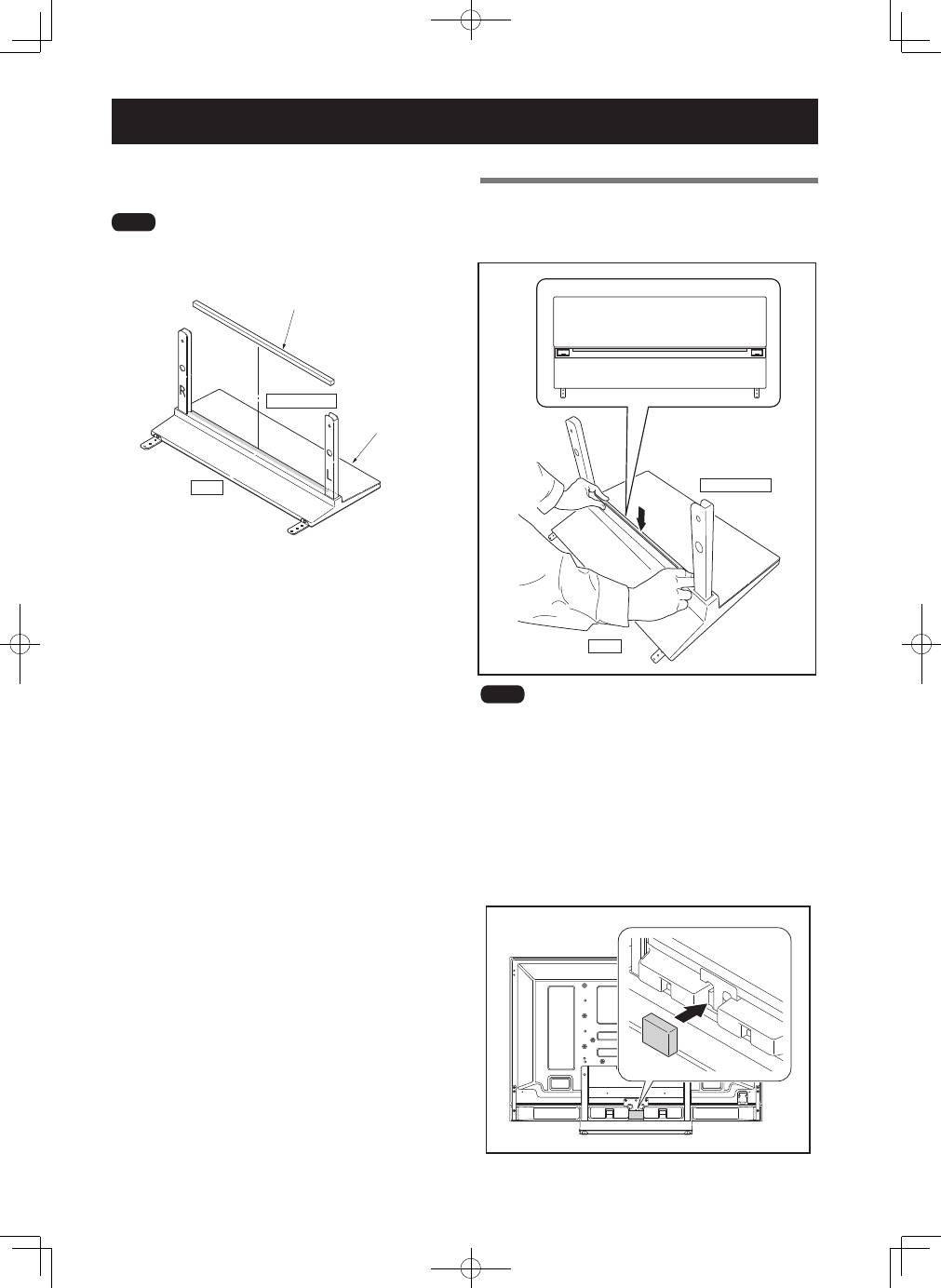 R

L