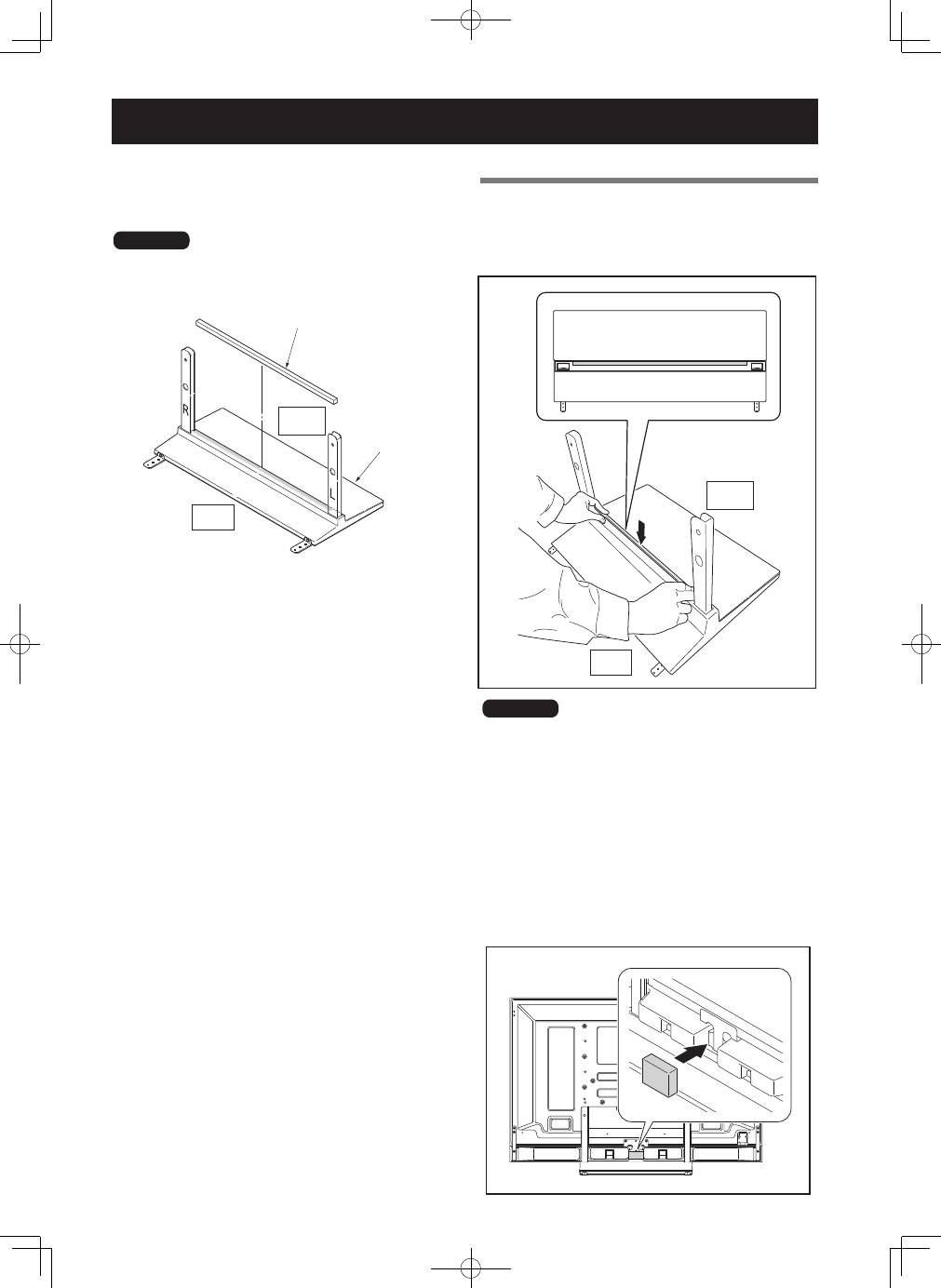 R

L