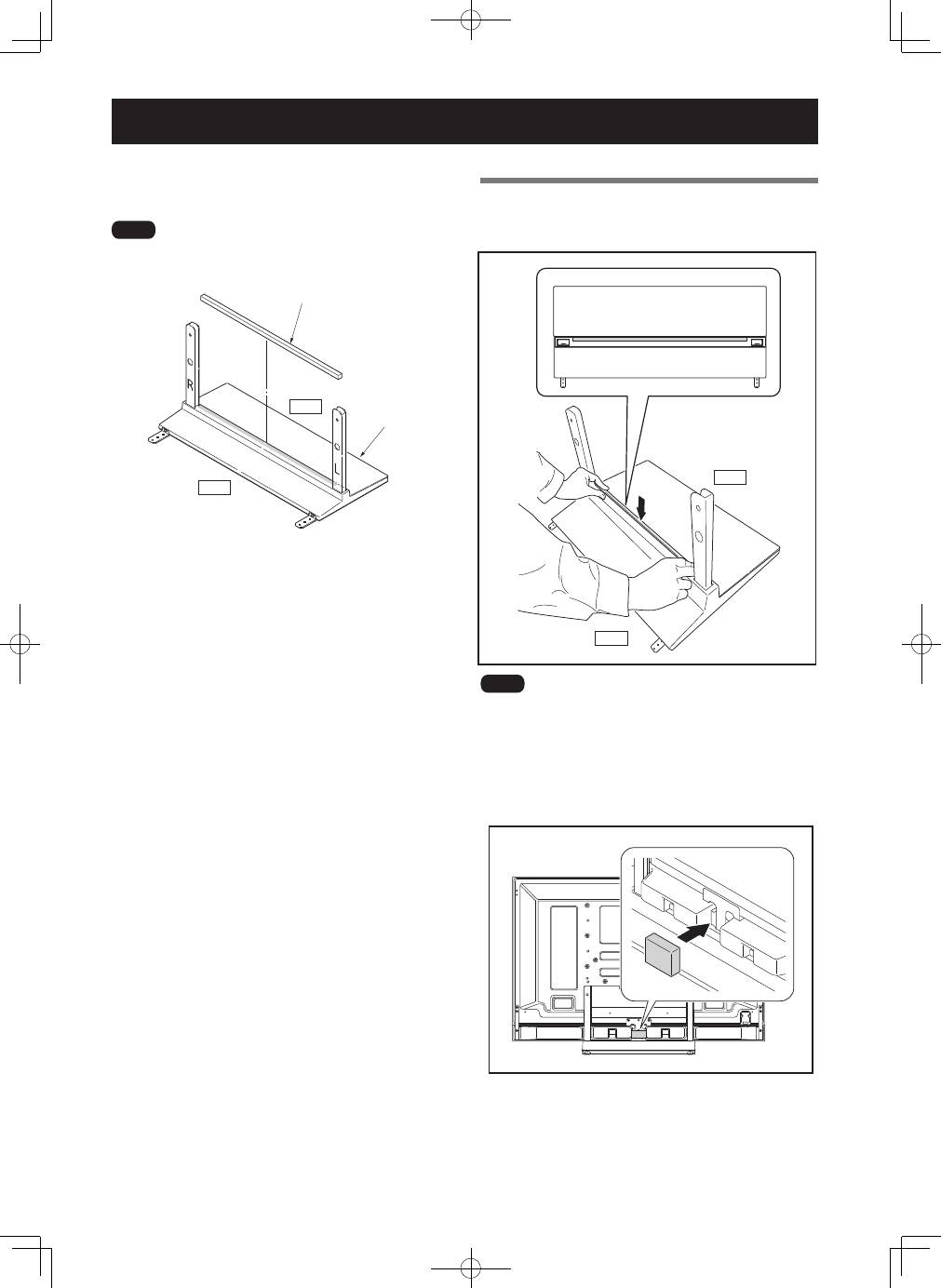 R

L