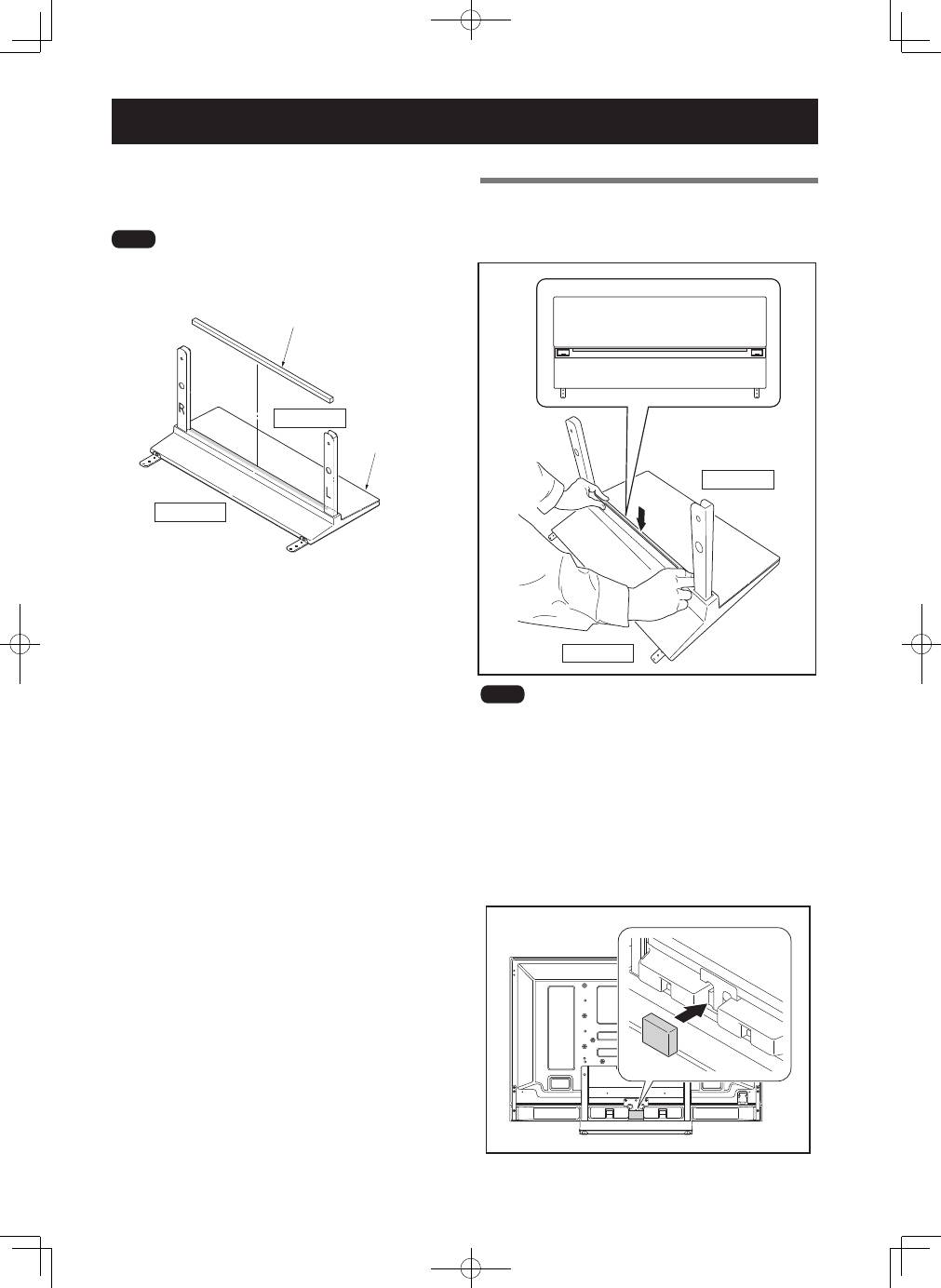 R

L