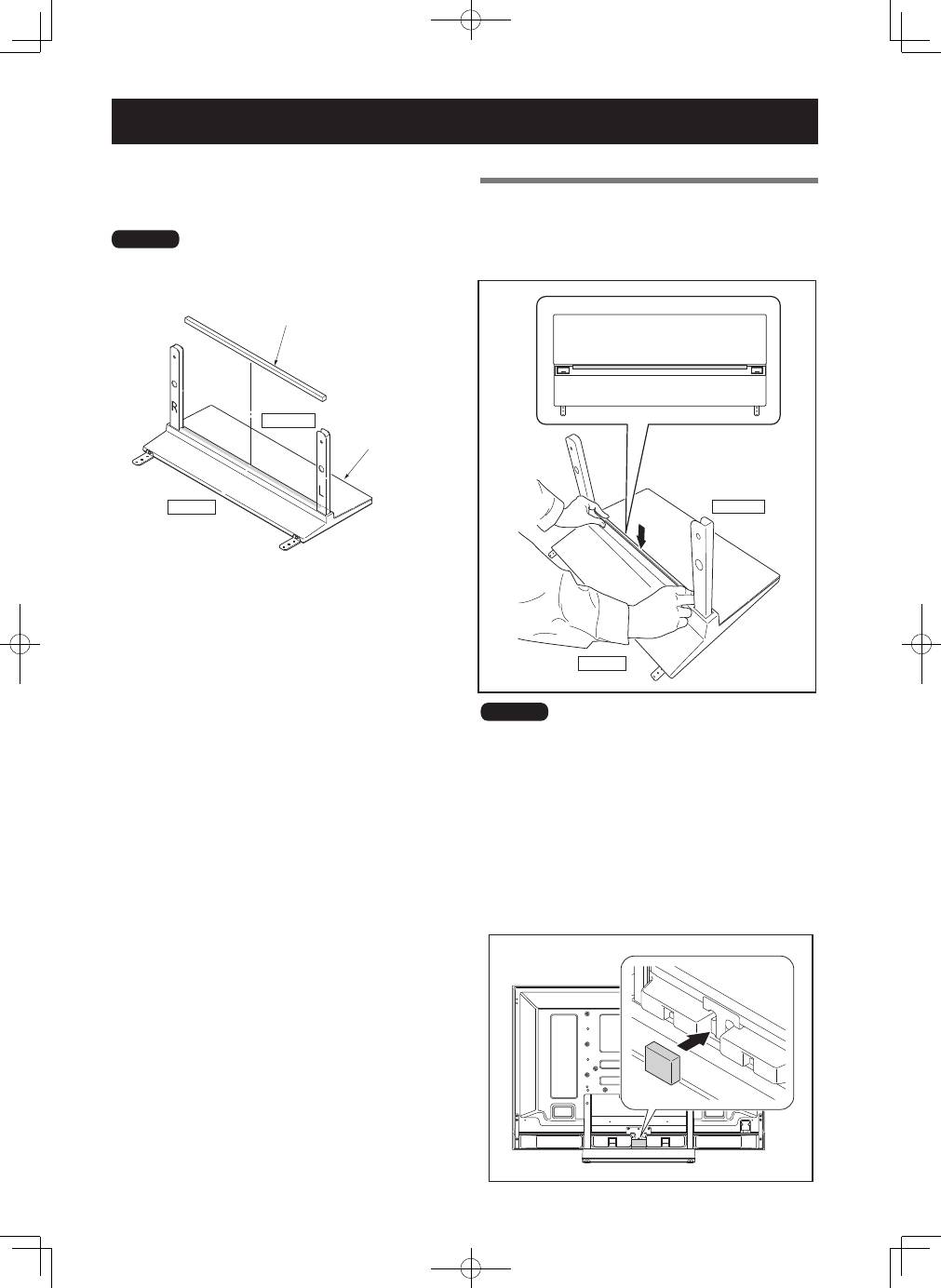 R

L