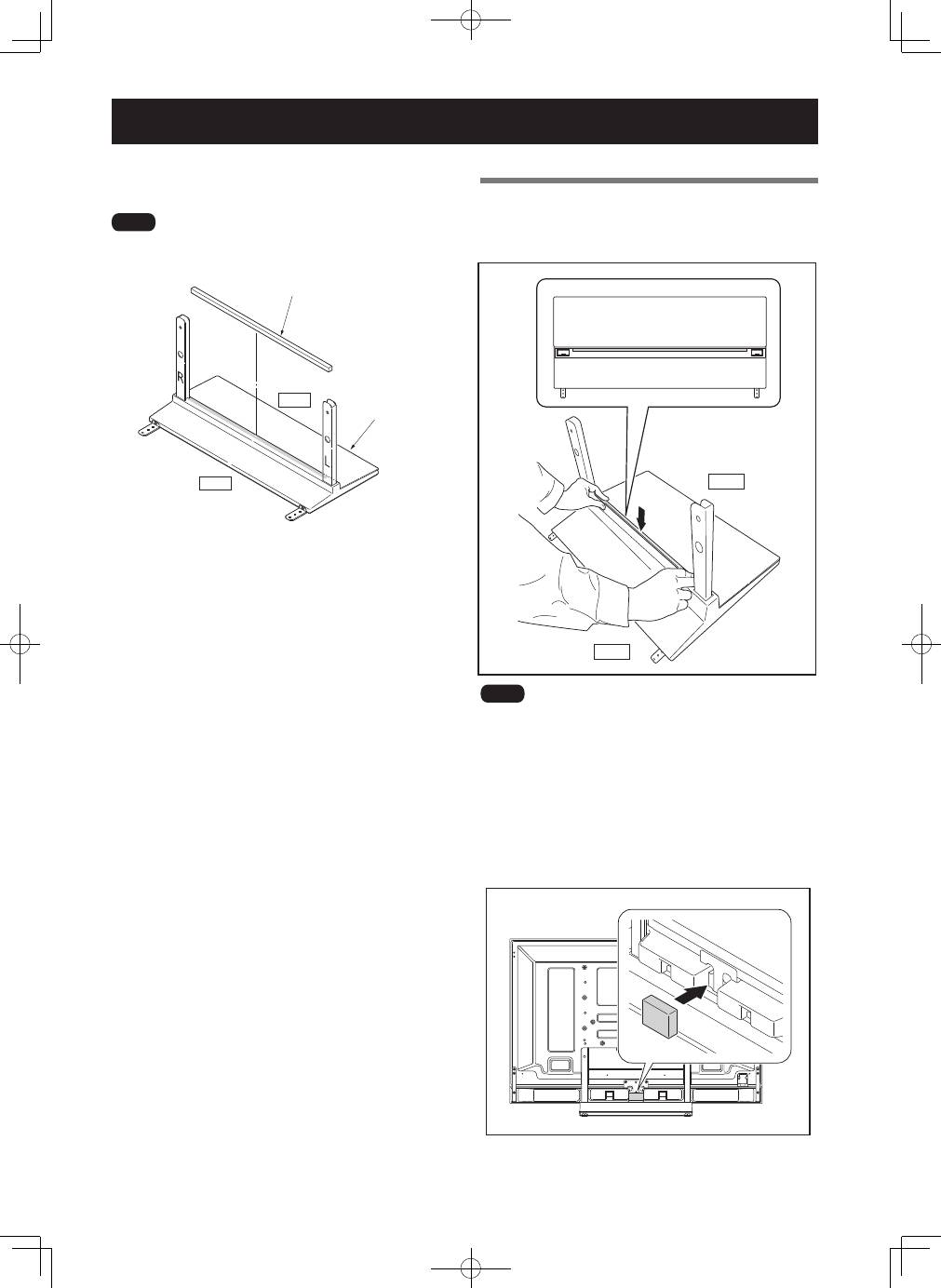 R
L