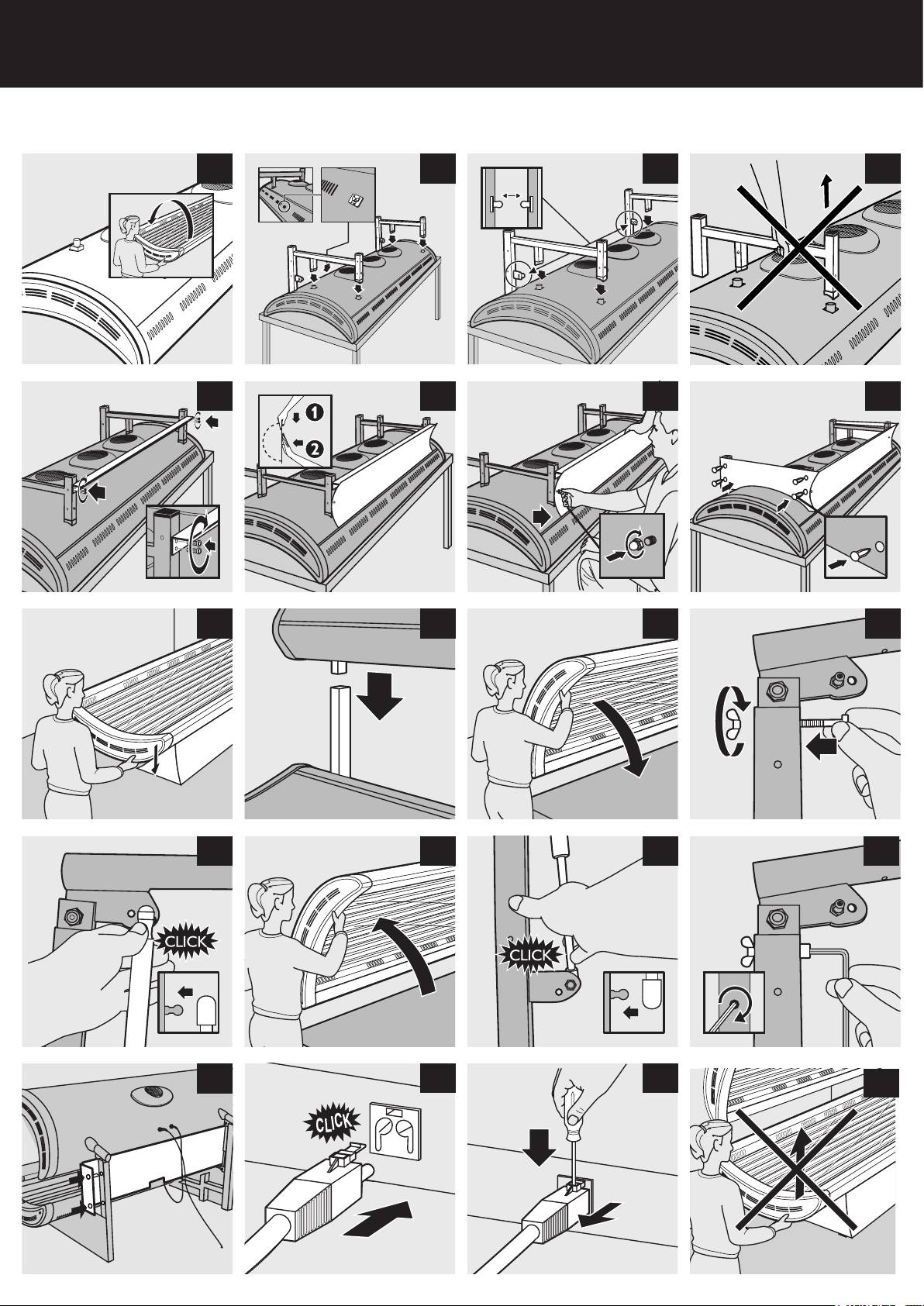 1
2

CLICK

CLICK

CLICK