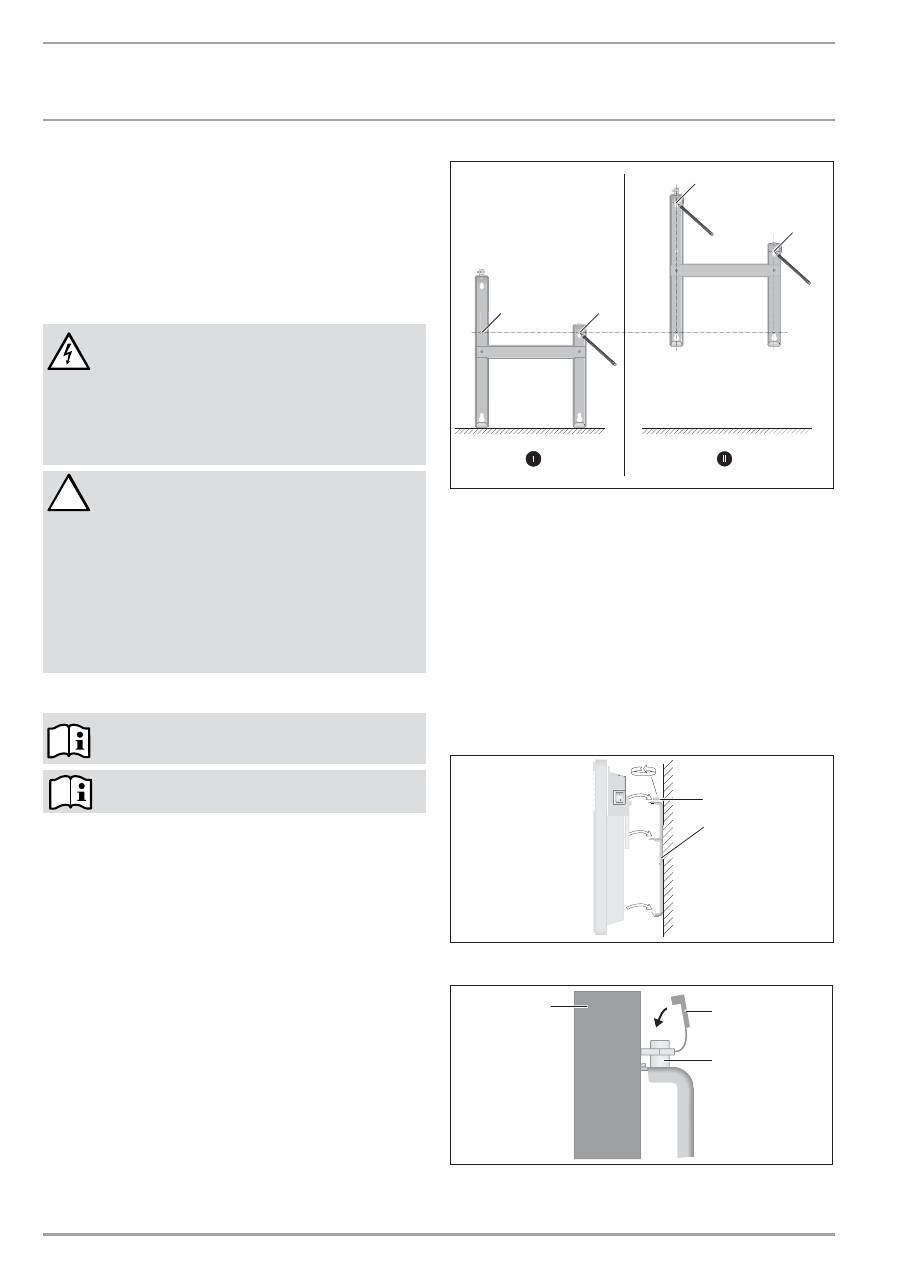 I

II