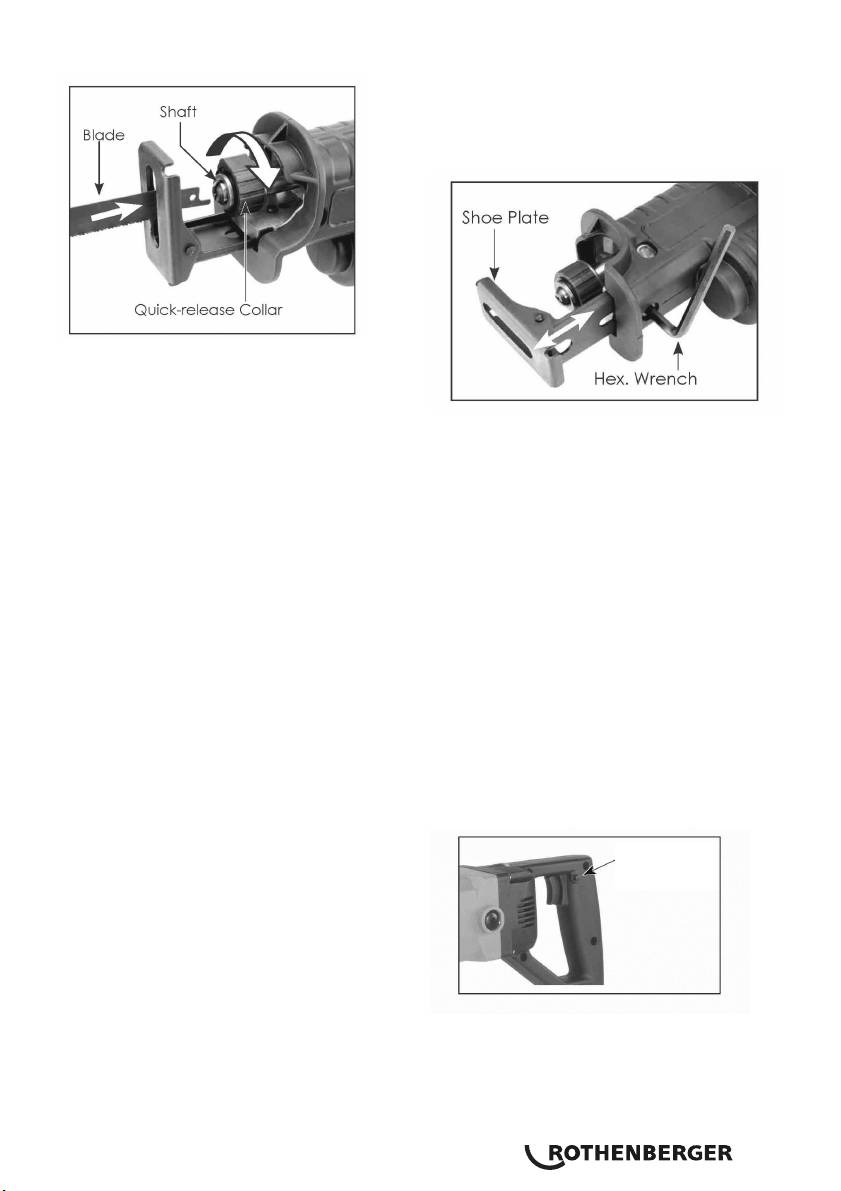 Shaft
Blade
Quick-release Collar

Shoe Plate
Hex. Wrench

ROTHENBERGER