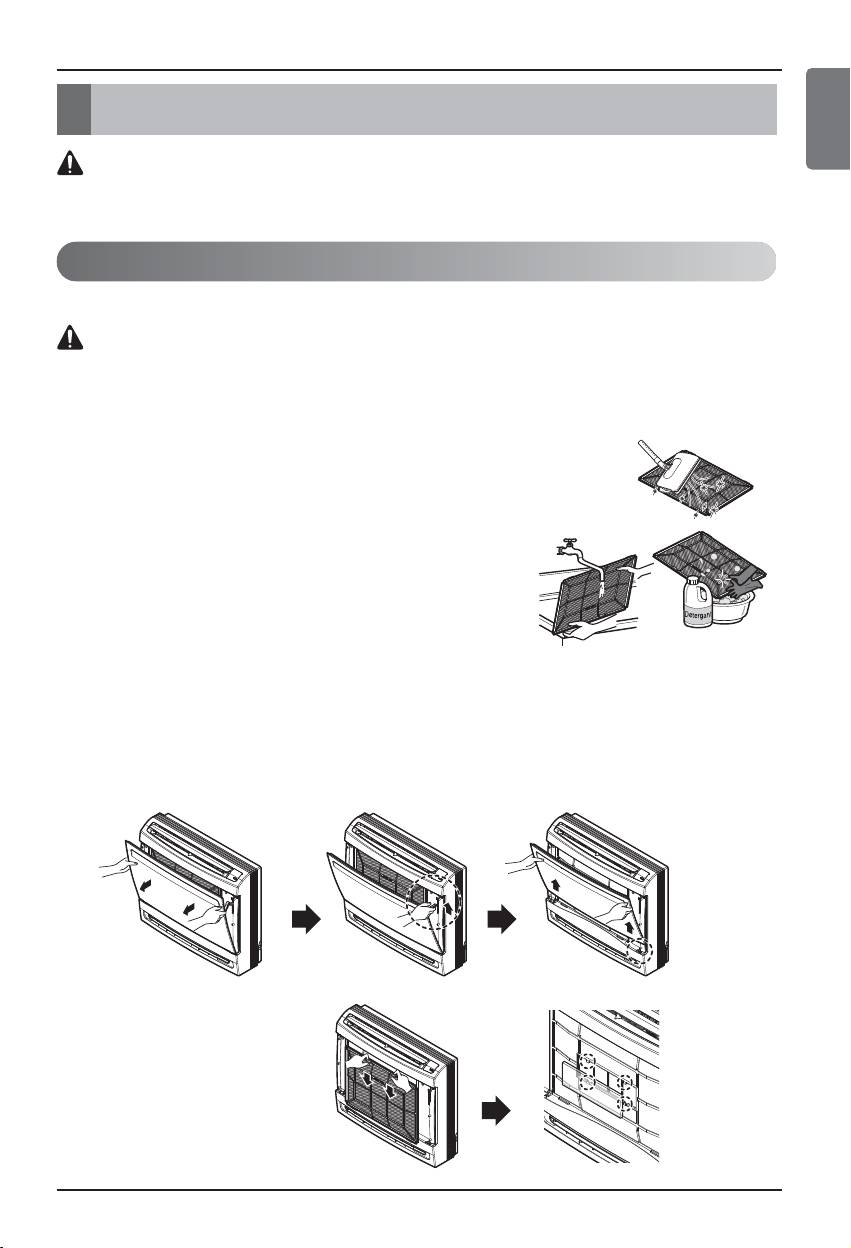 Detergent