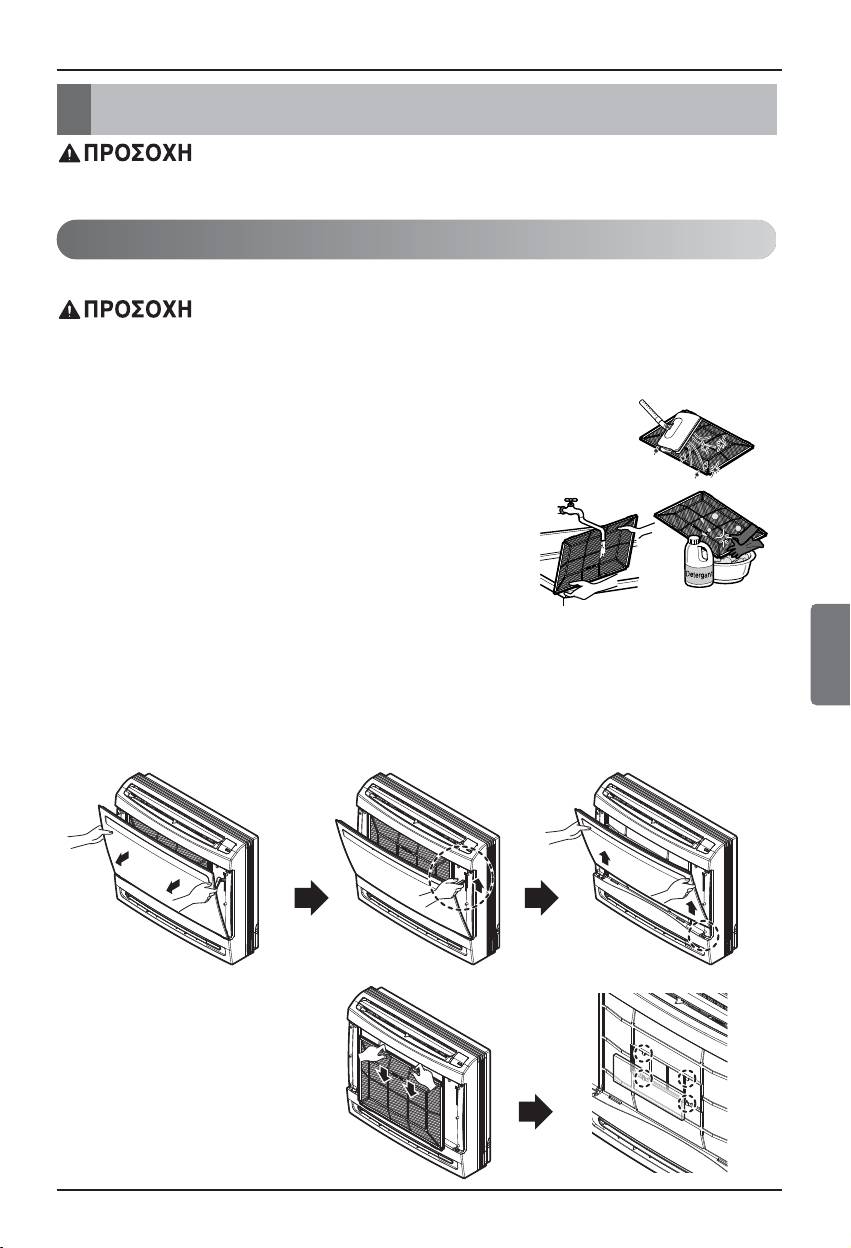 ΠΡΟΣΟΧΗ

ΠΡΟΣΟΧΗ

Detergent