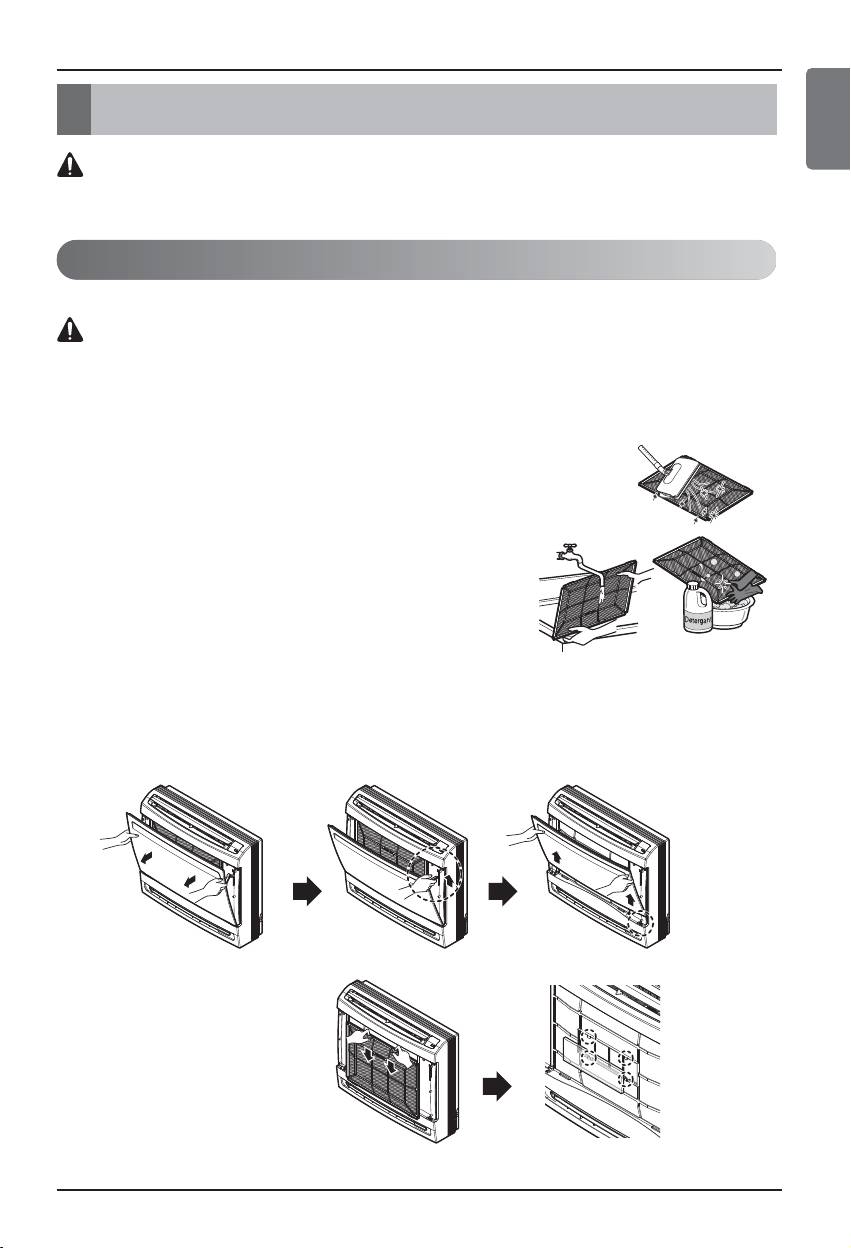 Detergent