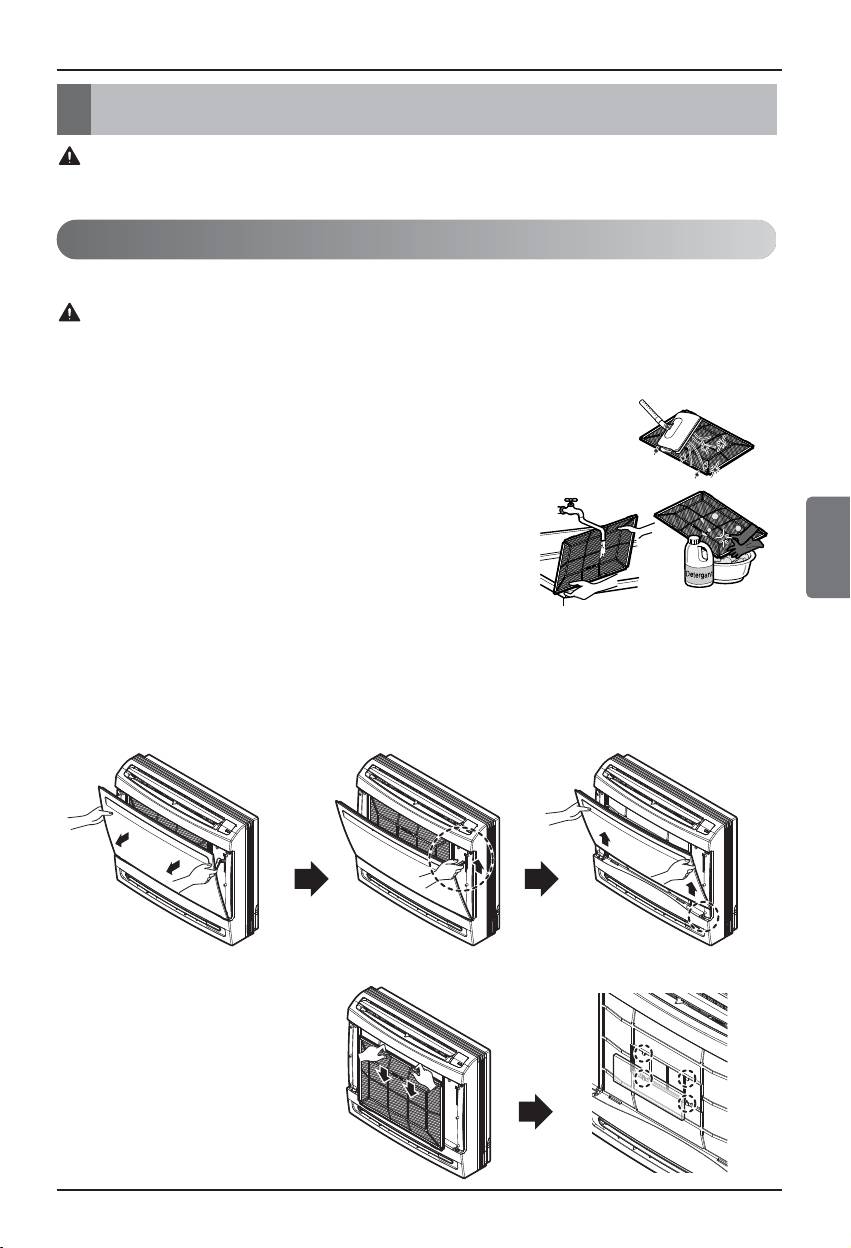 Detergent