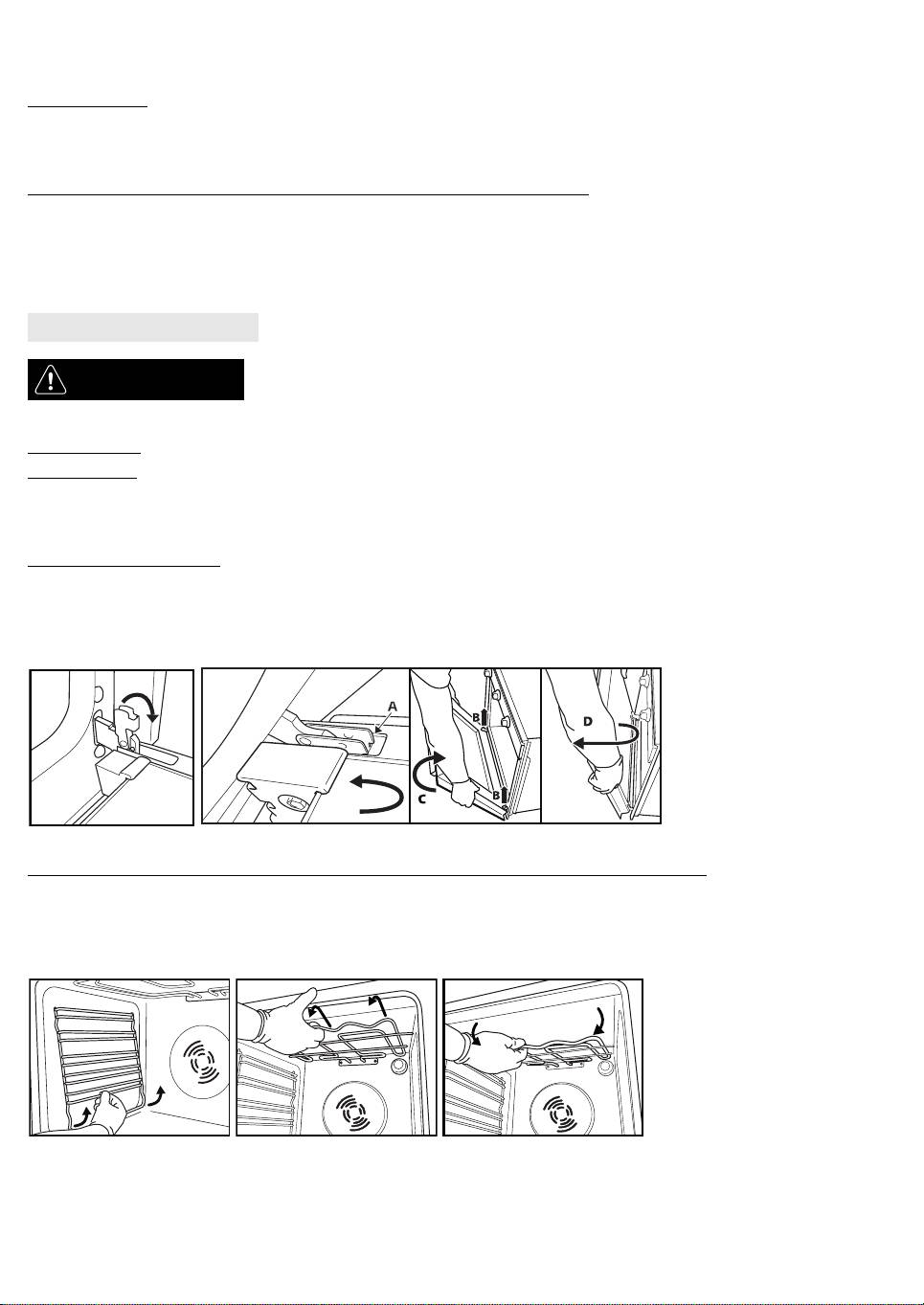 A

B

B

C

D