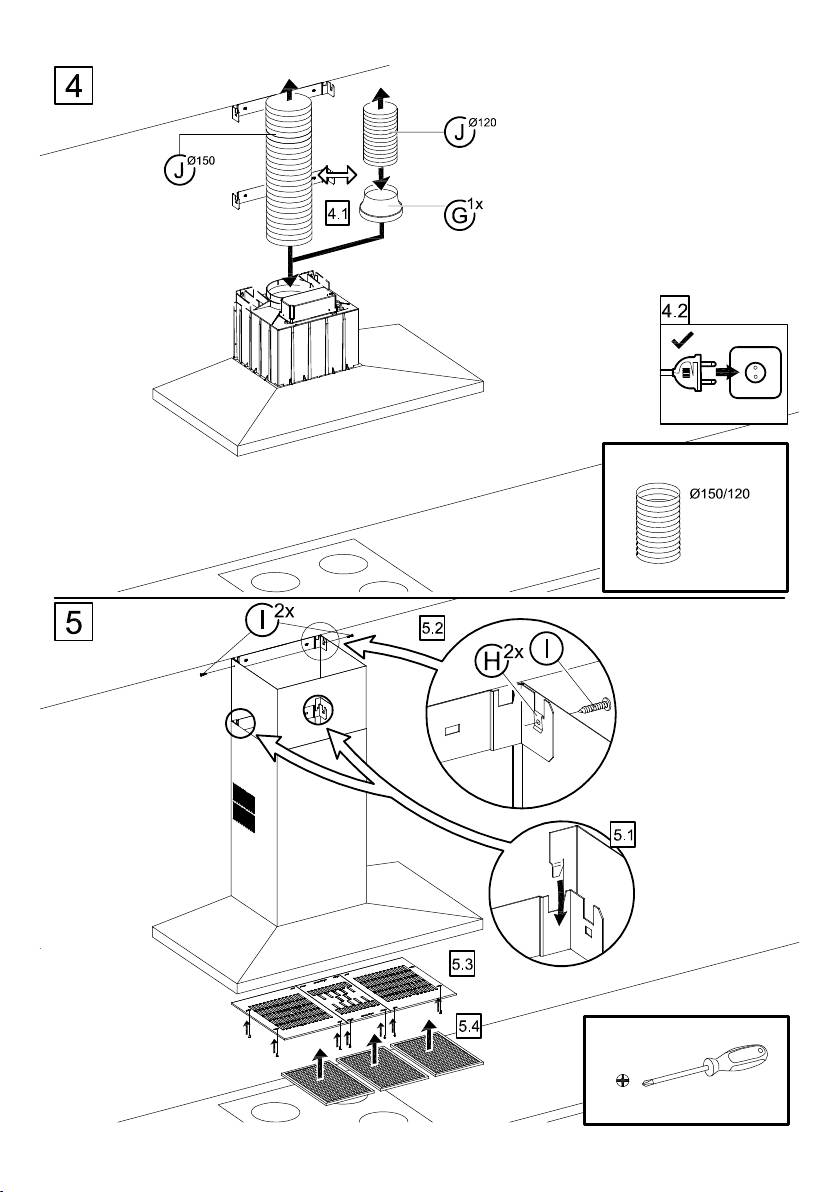 4

J Ø150

J Ø120

4.1

G 1x

4.2

Ø150/120

5

I 2x

5.2

H 2x

I

5.1

5.3

5.4