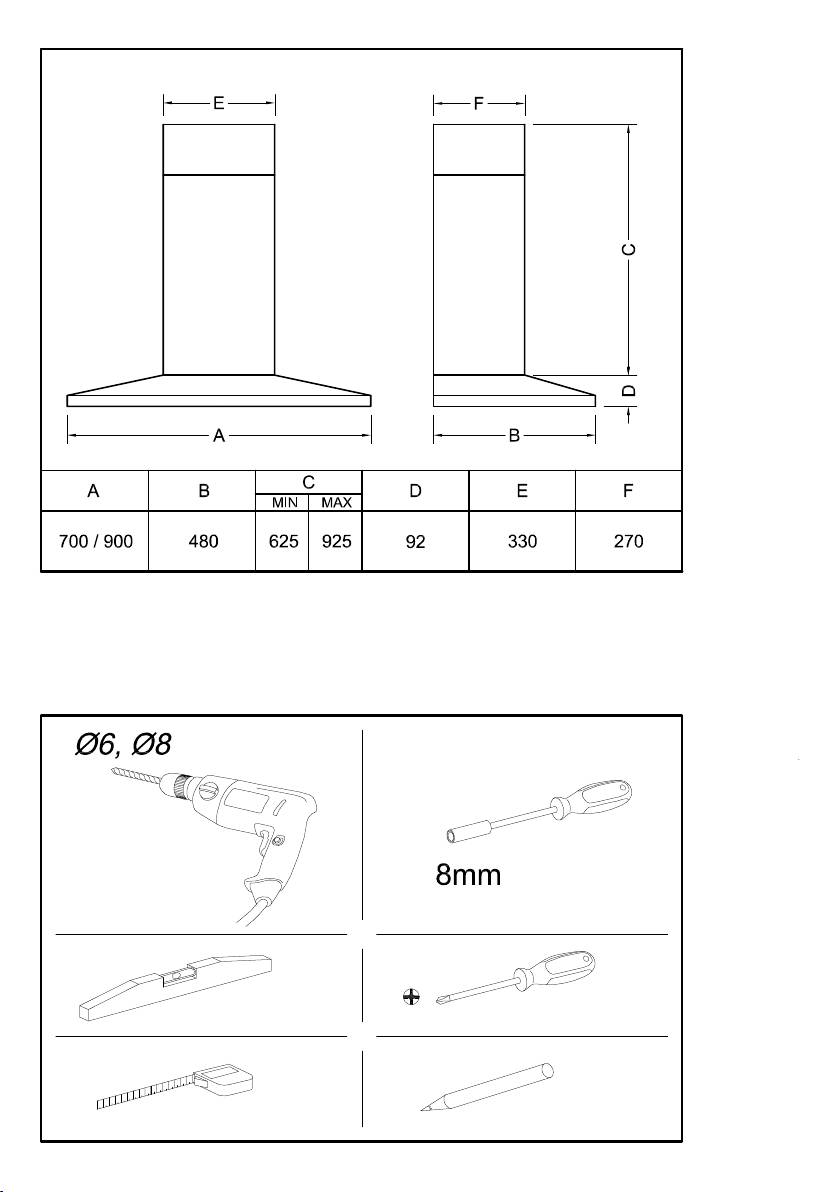 E

F

C

D

A

B

| A | B | C MIN | C MAX | D | E | F |
|---|---|---|---|---|---|---|
| 700 / 900 | 480 | 625 | 925 | 92 | 330 | 270 |

Ø6, Ø8

8mm