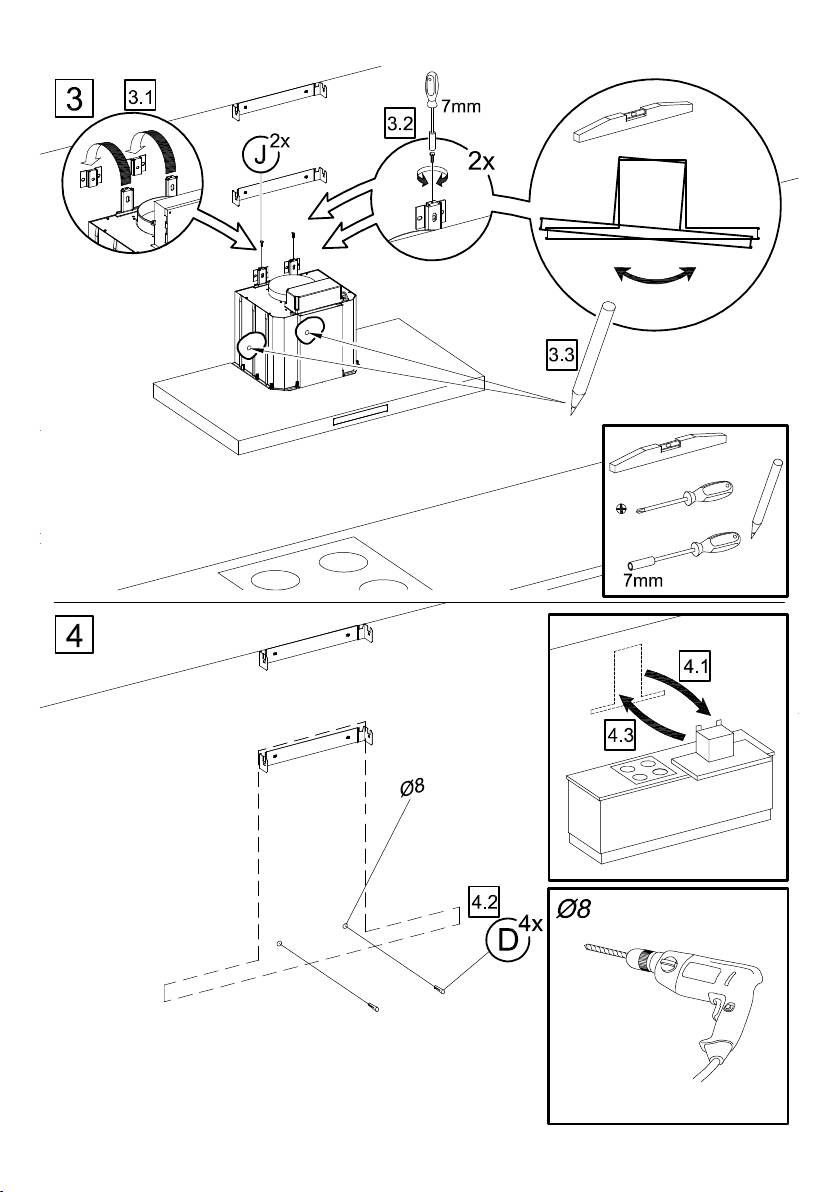 3
3.1
J 2x
3.2
7mm
2x
3.3
7mm
4
4.1
4.3
Ø8
4.2
D 4x
Ø8