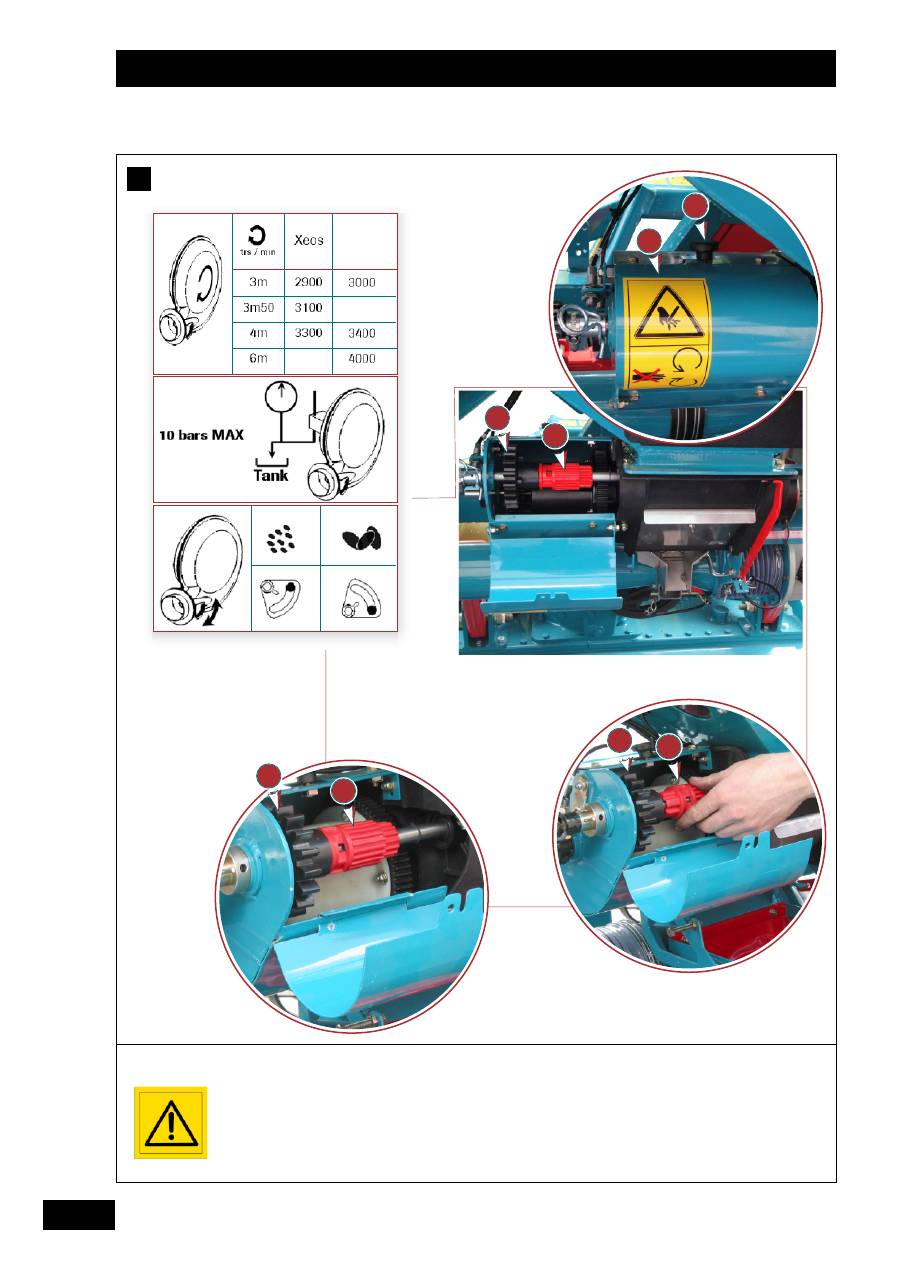 | | trs / min | Xeos | |
|---|---|---|---|
| | 3m | 2900 | 3000 |
| | 3m50 | 3100 | |
| | 4m | 3300 | 3400 |
| | 6m | | 4000 |

10 bars MAX

Tank