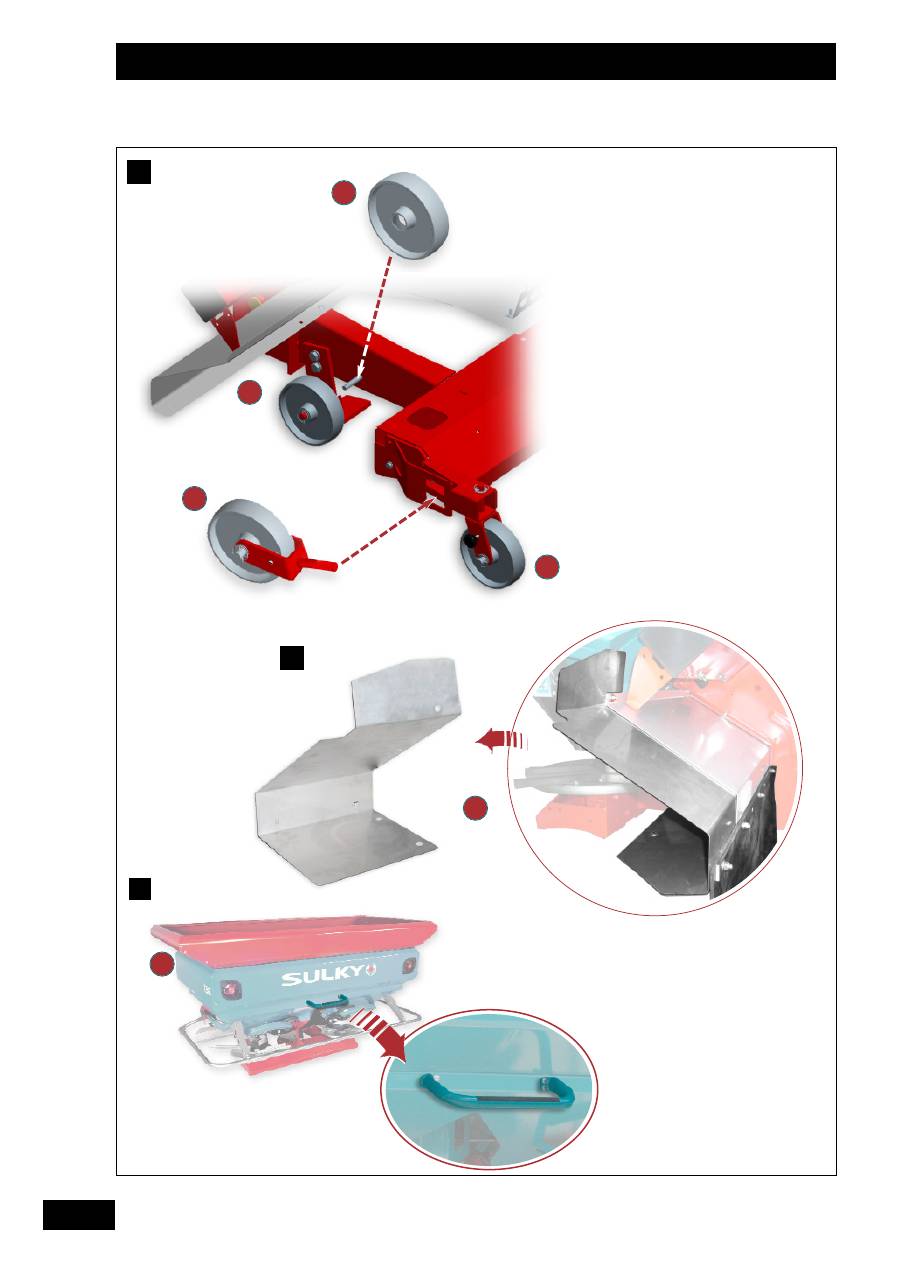 SULKY