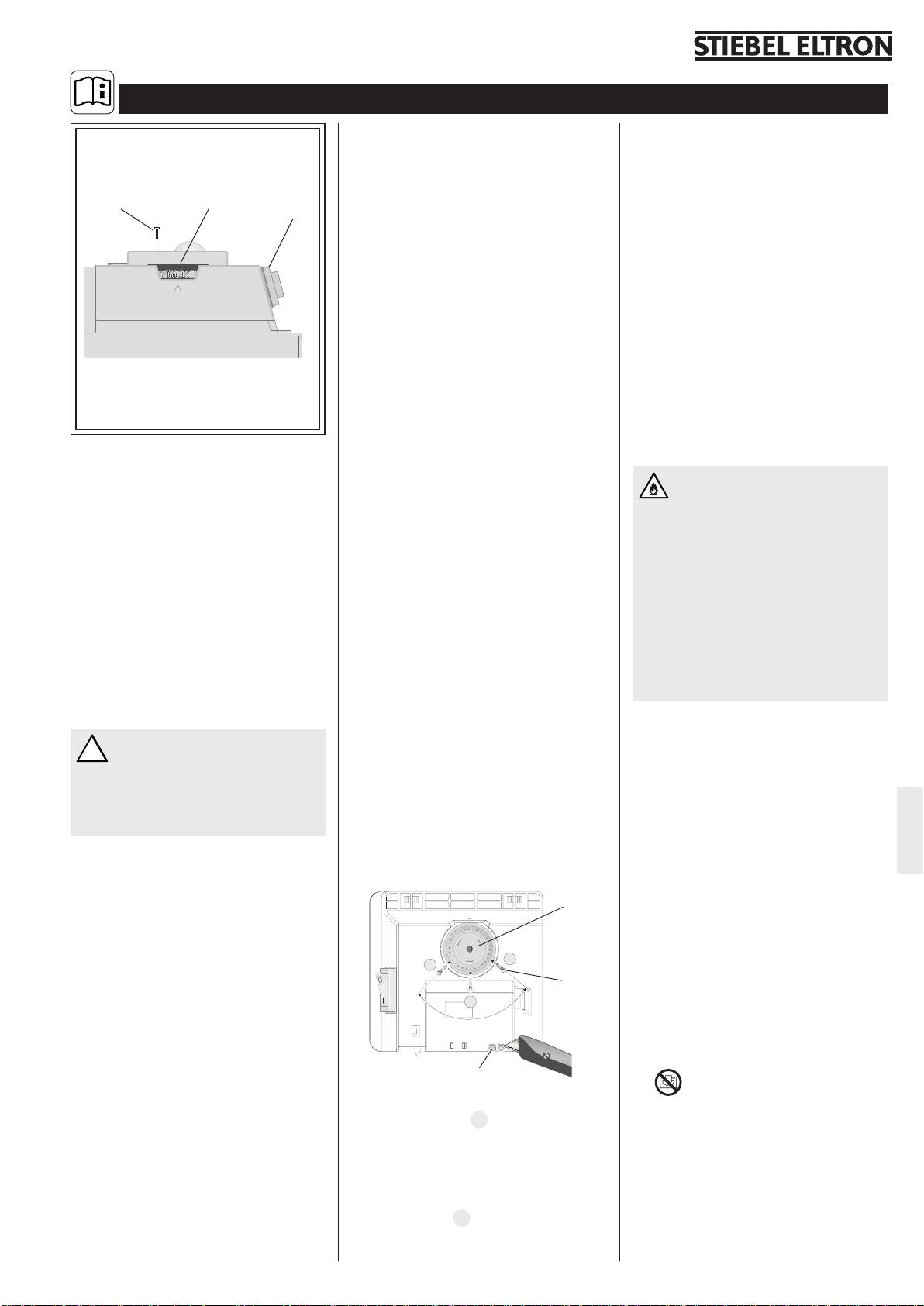 STIEBEL ELTRON

max