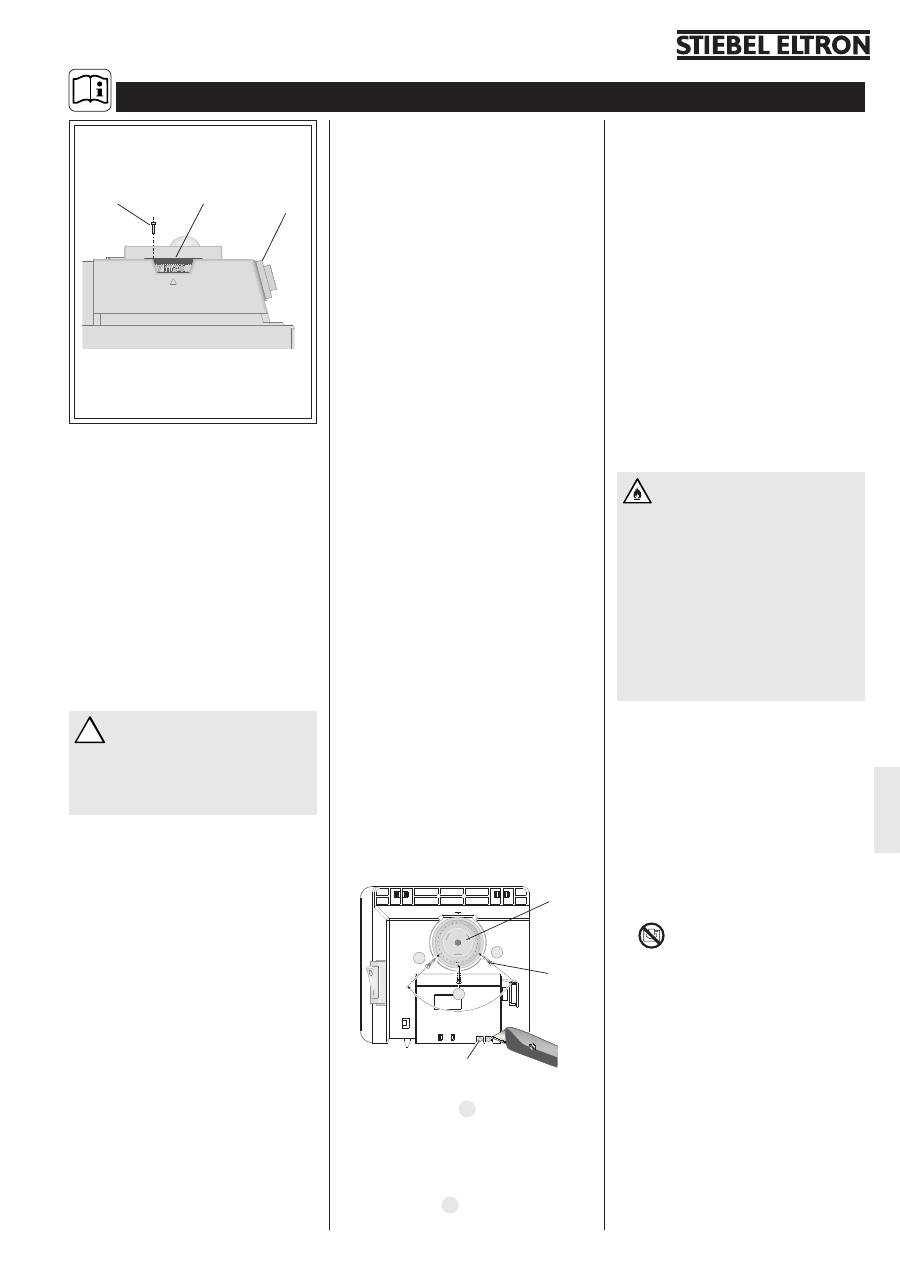 STIEBEL ELTRON